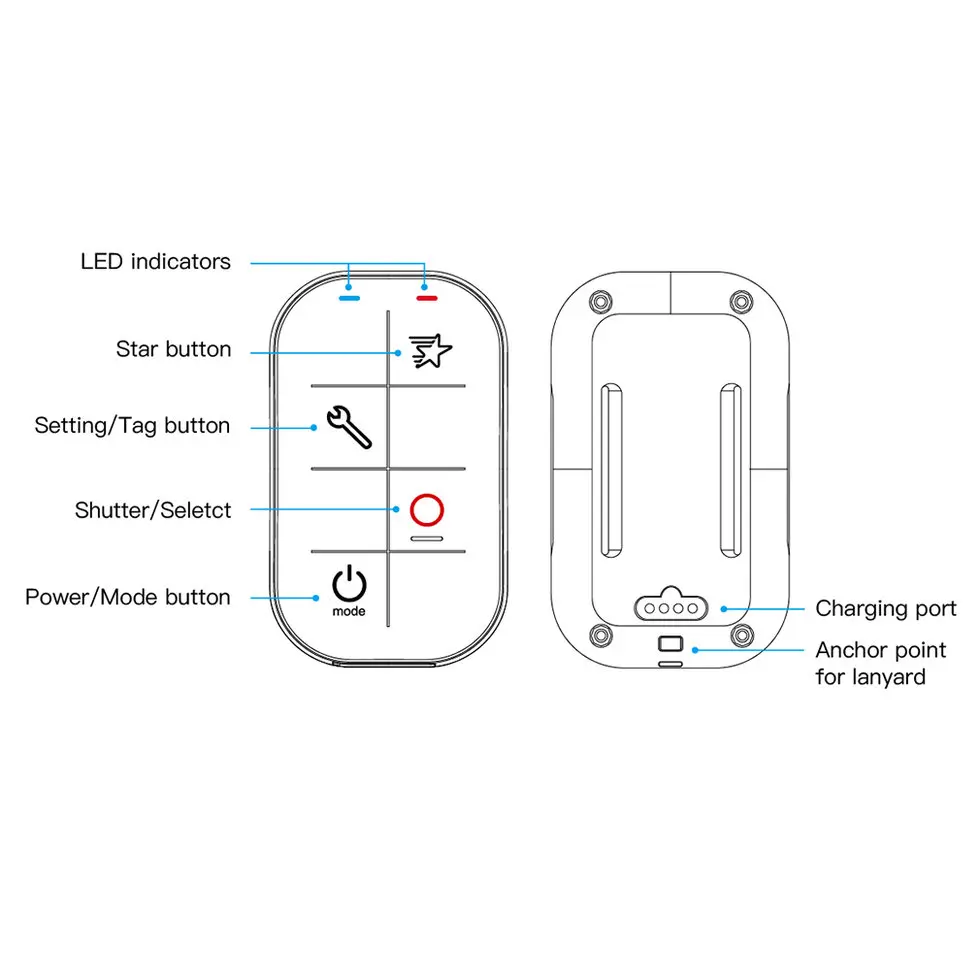 LED indicators

Star button

Setting/Tag button

Shutter/Seletct

Power/Mode button

mode

Charging port

Anchor point for lanyard