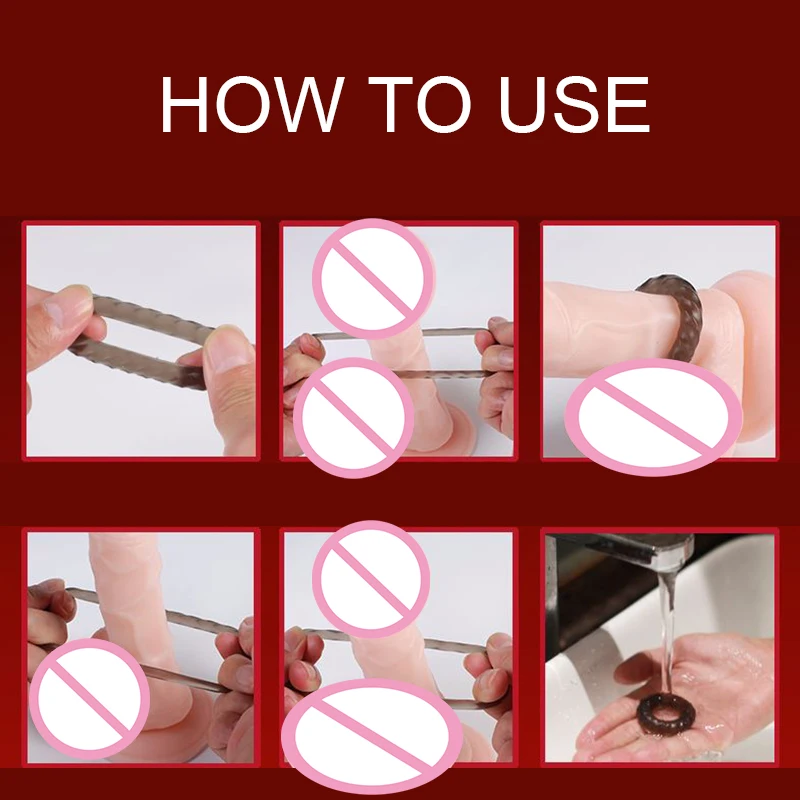 HOW TO USE