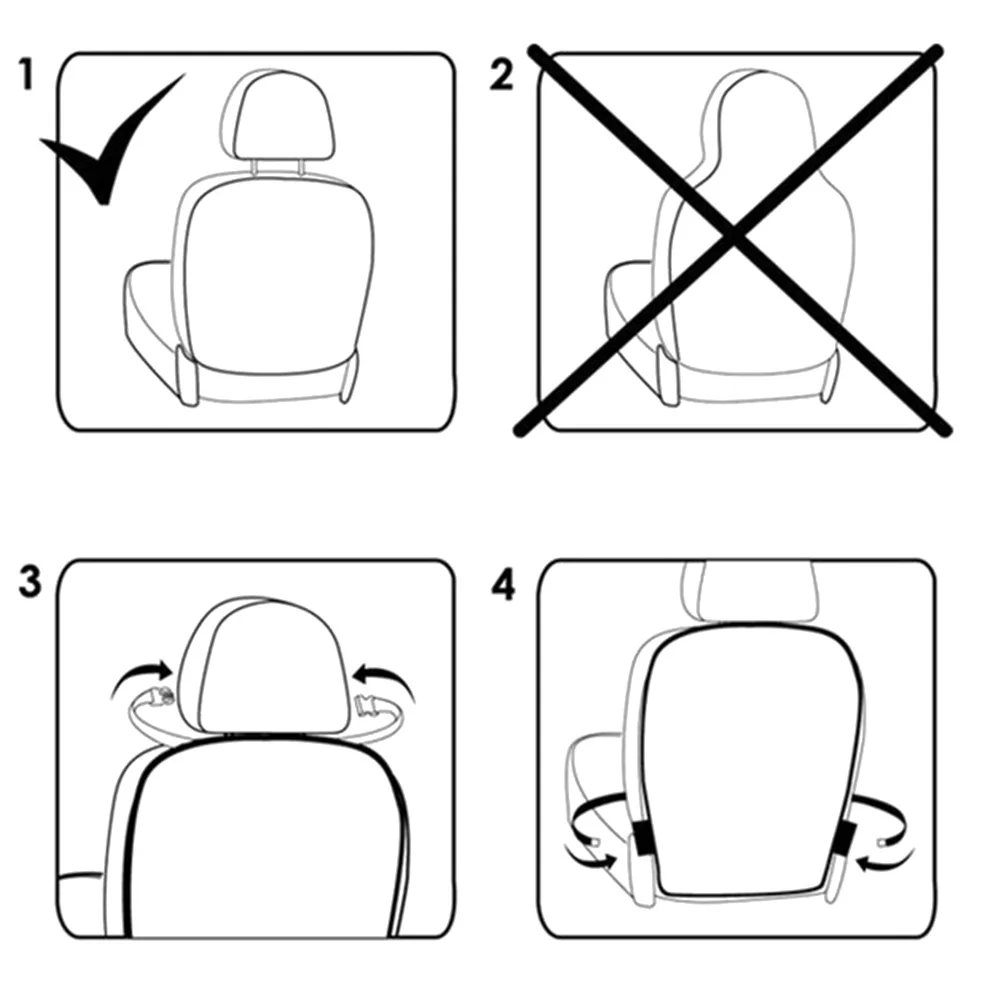 1

2

3

4