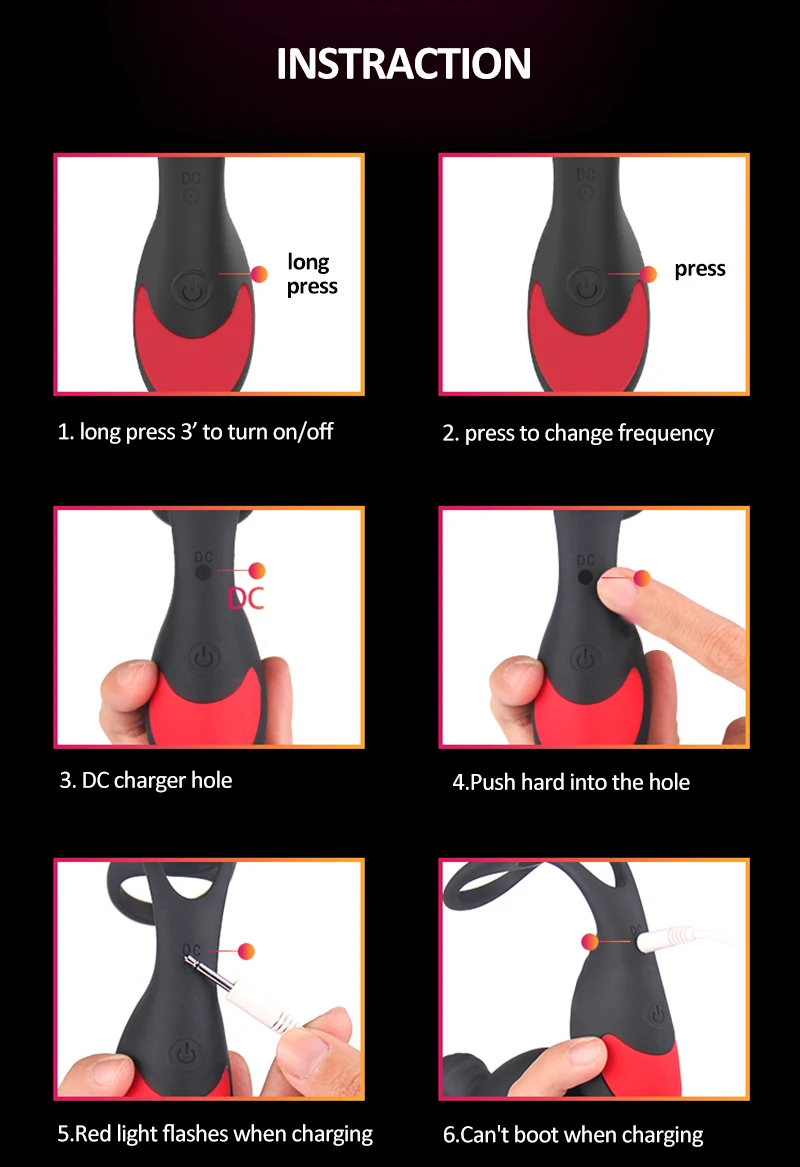 INSTRACTION

DC

long press

1. long press 3’ to turn on/off

DC

press

2. press to change frequency

DC

DC

3. DC charger hole

DC

4.Push hard into the hole

DC

5.Red light flashes when charging

6.Can't boot when charging