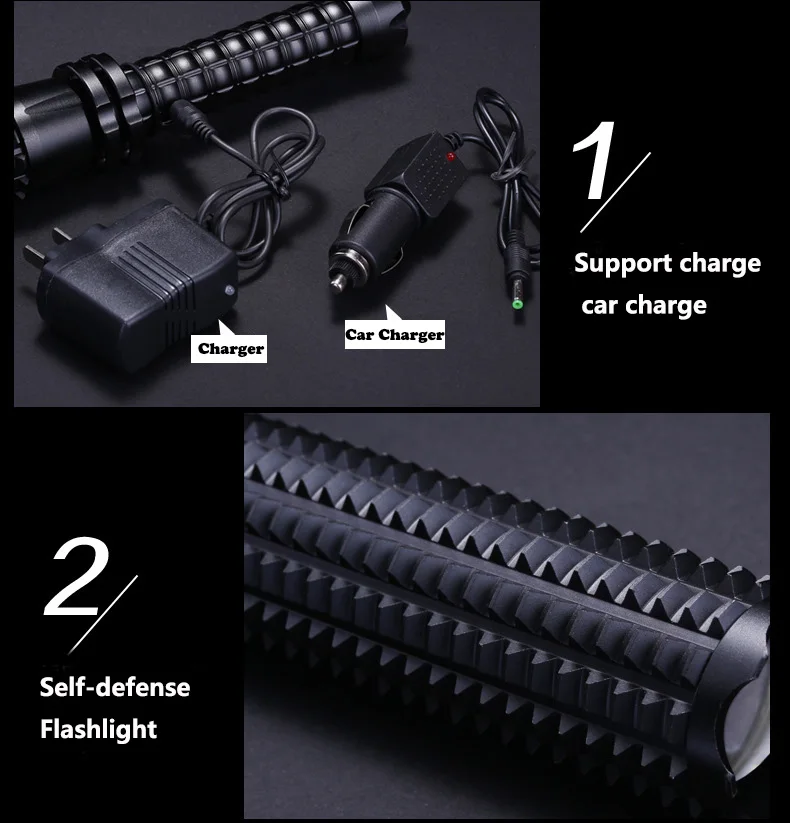 Charger

Car Charger

1

Support charge
car charge

2

Self-defense
Flashlight