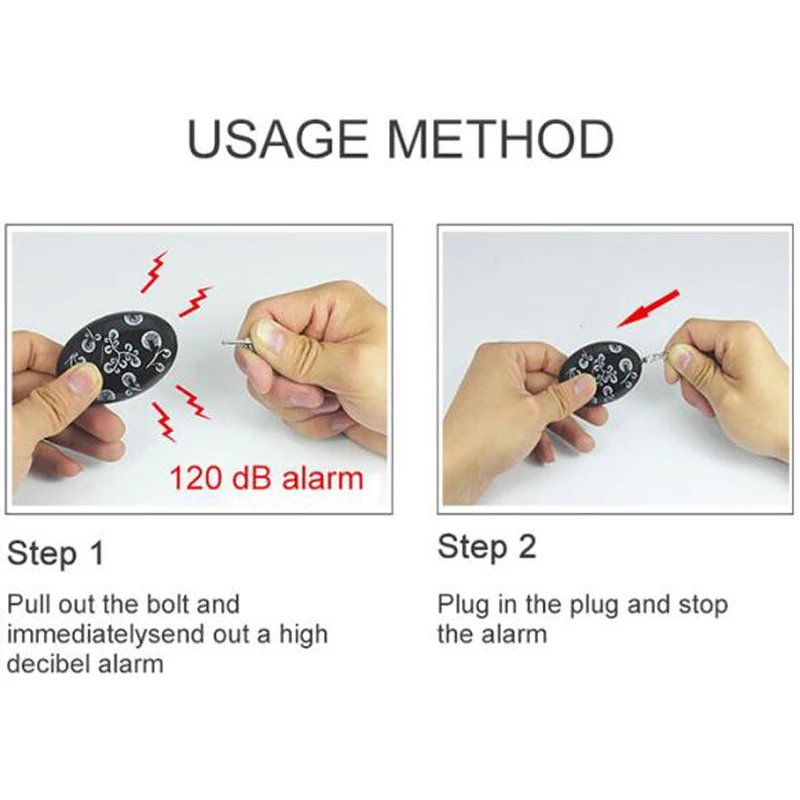 USAGE METHOD

120 dB alarm

Step 1

Pull out the bolt and immediatelysend out a high decibel alarm

Step 2

Plug in the plug and stop the alarm