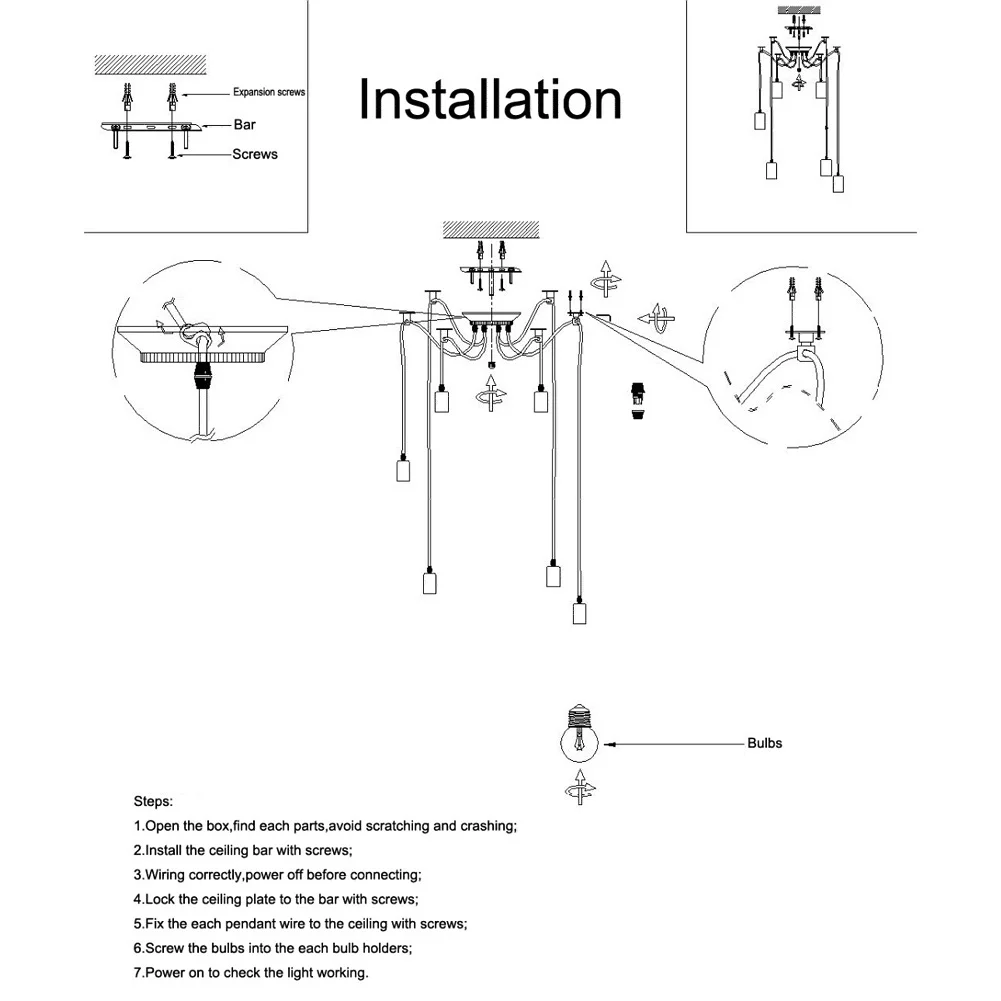 Expansion screws

Bar

Screws

Installation

Bulbs

Steps:

1.Open the box,find each parts,avoid scratching and crashing;

2.Install the ceiling bar with screws;

3.Wiring correctly,power off before connecting;

4.Lock the ceiling plate to the bar with screws;

5.Fix the each pendant wire to the ceiling with screws;

6.Screw the bulbs into the each bulb holders;

7.Power on to check the light working.