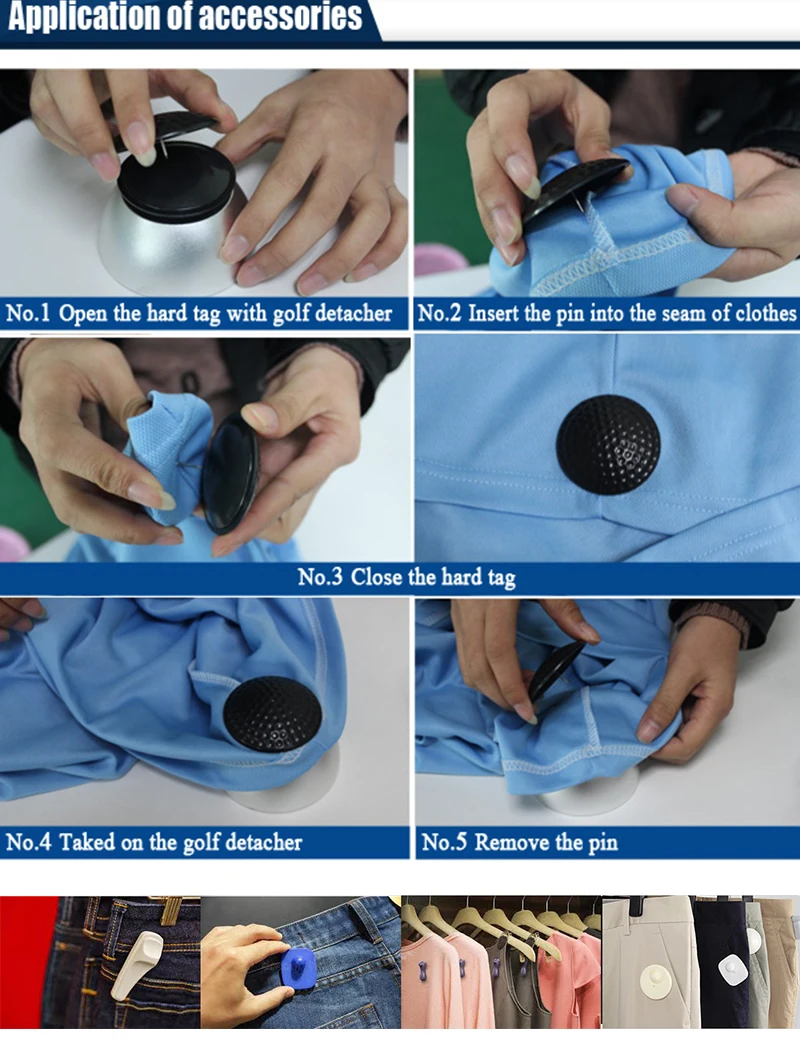 Application of accessories

No.1 Open the hard tag with golf detacher

No.2 Insert the pin into the seam of clothes

No.3 Close the hard tag

No.4 Taked on the golf detacher

No.5 Remove the pin