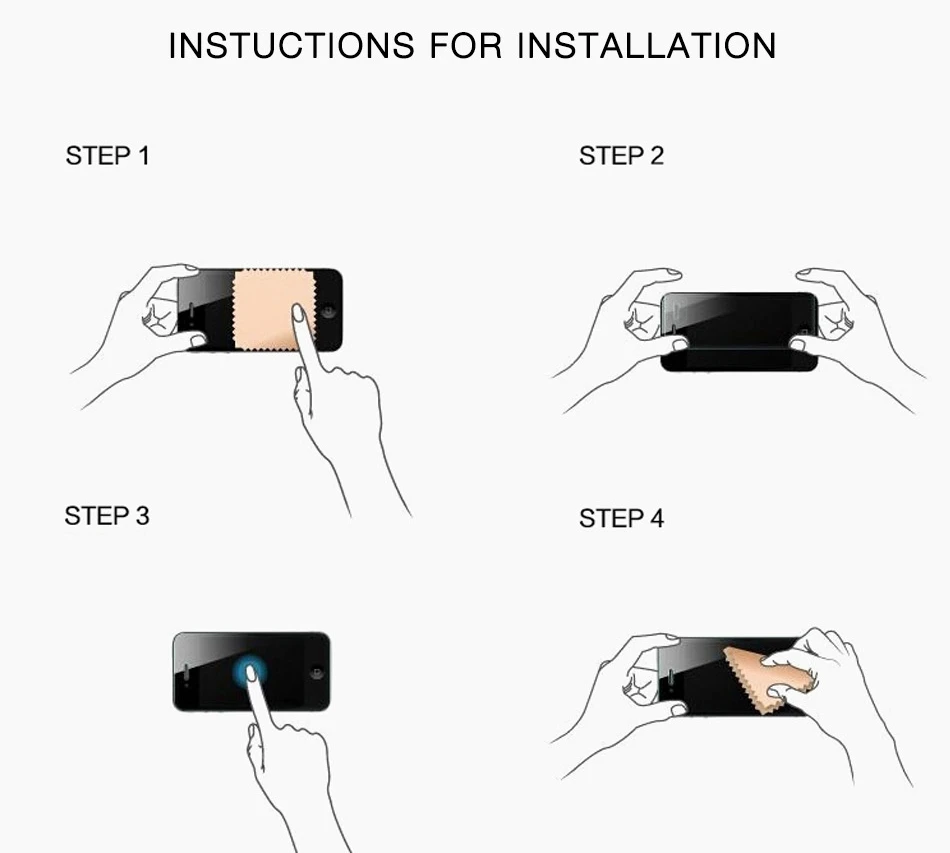 INSTUCTIONS FOR INSTALLATION

STEP 1

STEP 2

STEP 3

STEP 4