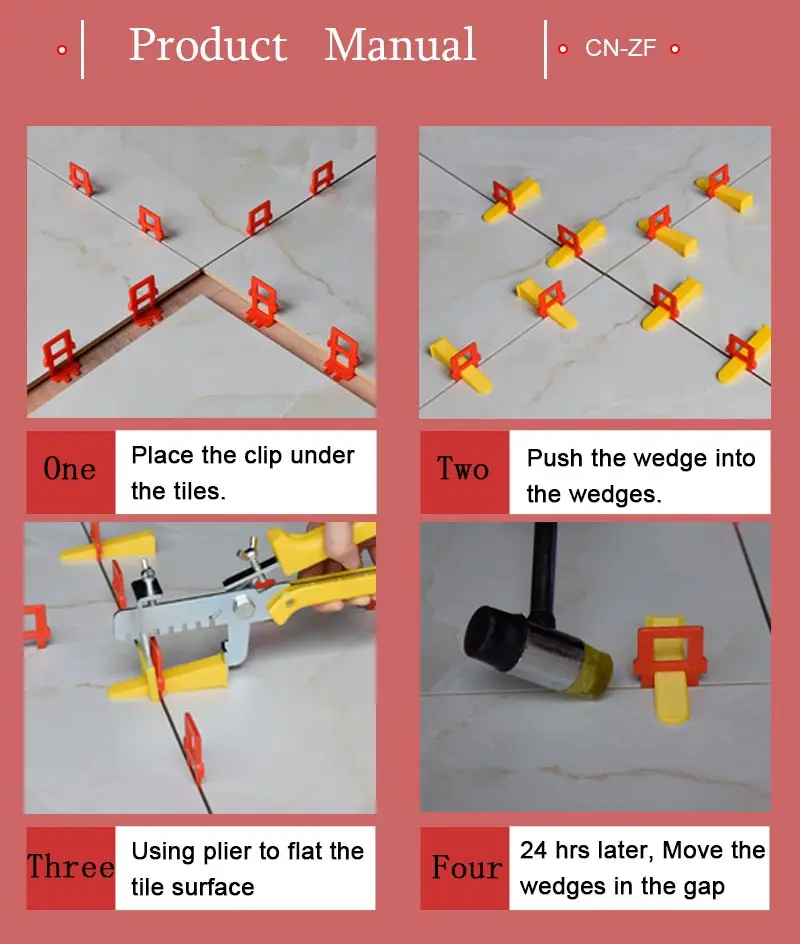 Product Manual

CN-ZF

One

Place the clip under the tiles.

Two

Push the wedge into the wedges.

Three

Using plier to flat the tile surface

Four

24 hrs later, Move the wedges in the gap