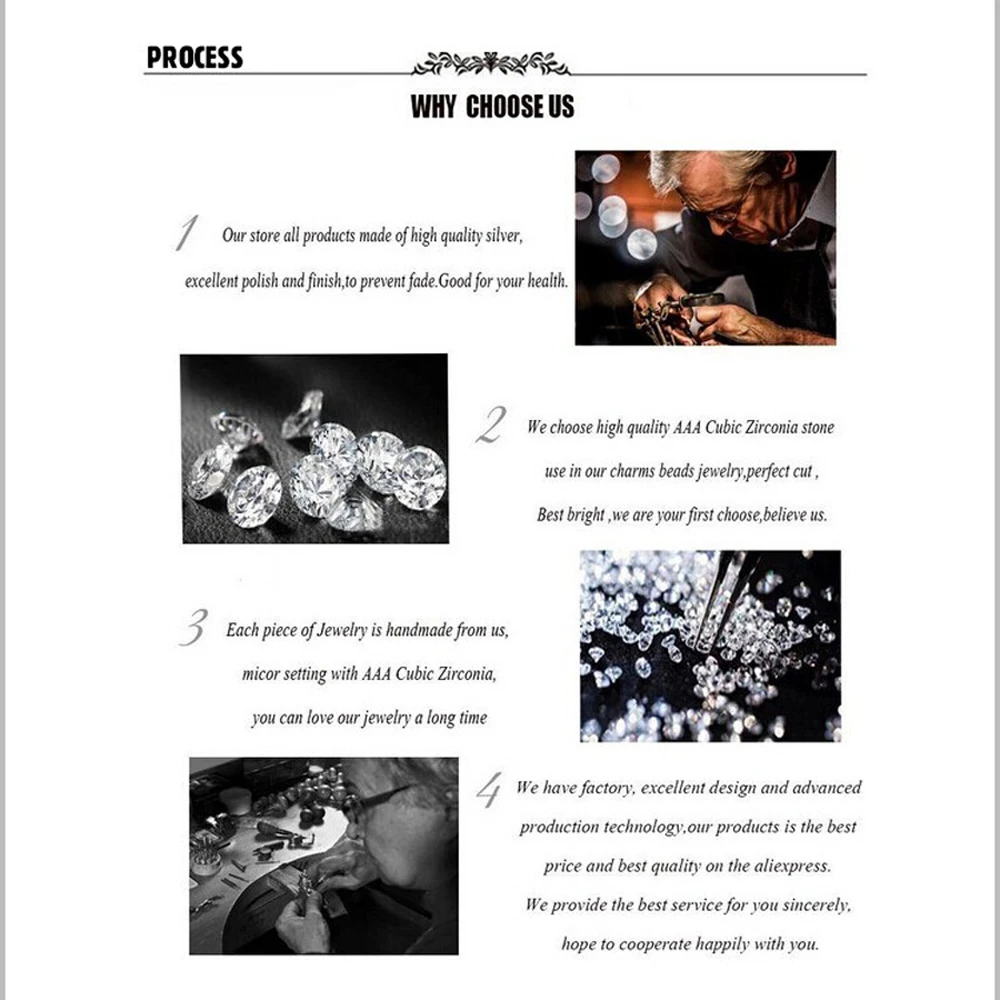 PROCESS

WHY CHOOSE US

1 Our store all products made of high quality silver, excellent polish and finish,to prevent fade.Good for your health.

2 We choose high quality AAA Cubic Zirconia stone use in our charms beads jewelry,perfect cut , Best bright ,we are your first choose,believe us.

3 Each piece of Jewelry is handmade from us, micor setting with AAA Cubic Zirconia, you can love our jewelry a long time

4 We have factory, excellent design and advanced production technology,our products is the best price and best quality on the aliexpress. We provide the best service for you sincerely, hope to cooperate happily with you.