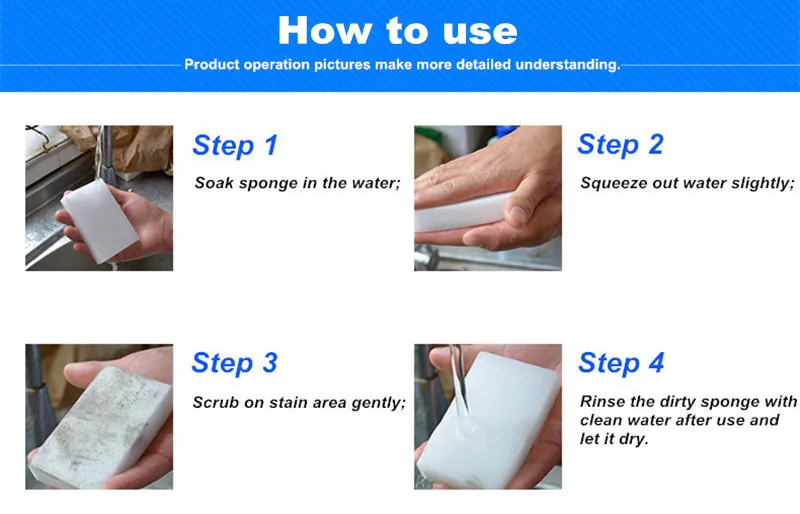 How to use
Product operation pictures make more detailed understanding.

Step 1
Soak sponge in the water;

Step 2
Squeeze out water slightly;

Step 3
Scrub on stain area gently;

Step 4
Rinse the dirty sponge with clean water after use and let it dry.