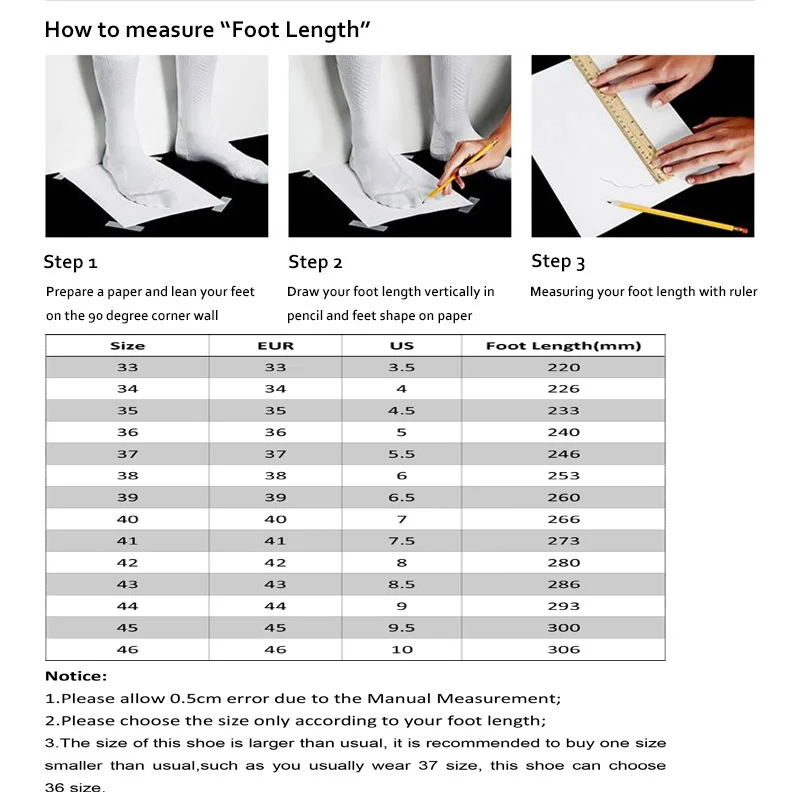 How to measure “Foot Length”

Step 1
Prepare a paper and lean your feet on the 90 degree corner wall

Step 2
Draw your foot length vertically in pencil and feet shape on paper

Step 3
Measuring your foot length with ruler

| Size | EUR | US | Foot Length(mm) |
|---|---|---|---|
| 33 | 33 | 3.5 | 220 |
| 34 | 34 | 4 | 226 |
| 35 | 35 | 4.5 | 233 |
| 36 | 36 | 5 | 240 |
| 37 | 37 | 5.5 | 246 |
| 38 | 38 | 6 | 253 |
| 39 | 39 | 6.5 | 260 |
| 40 | 40 | 7 | 266 |
| 41 | 41 | 7.5 | 273 |
| 42 | 42 | 8 | 280 |
| 43 | 43 | 8.5 | 286 |
| 44 | 44 | 9 | 293 |
| 45 | 45 | 9.5 | 300 |
| 46 | 46 | 10 | 306 |

Notice:
1.Please allow 0.5cm error due to the Manual Measurement;
2.Please choose the size only according to your foot length;
3.The size of this shoe is larger than usual, it is recommended to buy one size smaller than usual,such as you usually wear 37 size, this shoe can choose 36 size.