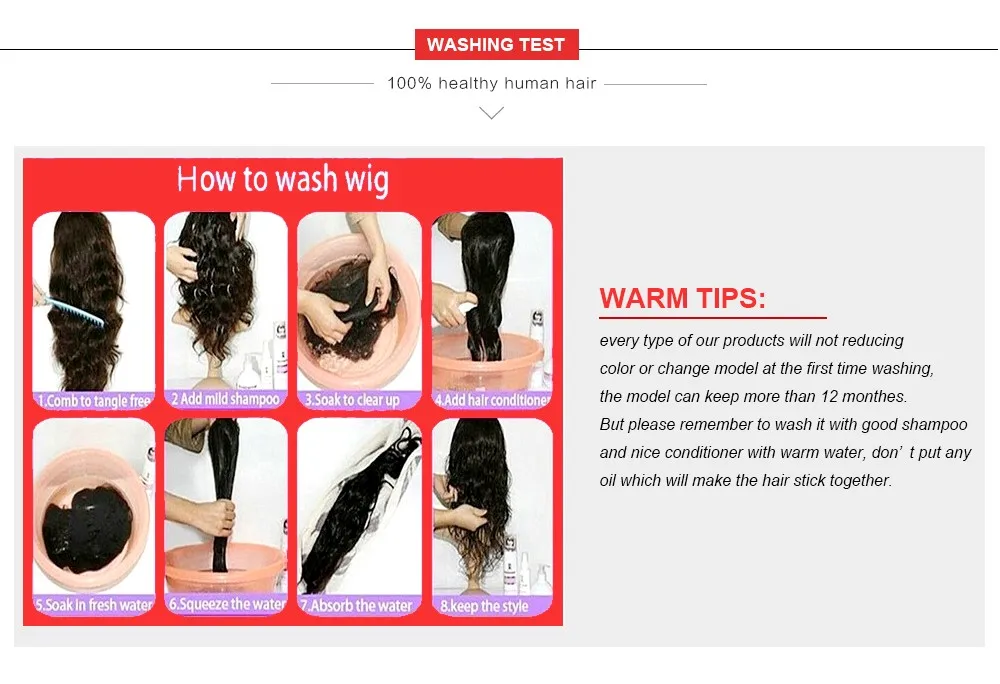 WASHING TEST

100% healthy human hair

How to wash wig

1.Comb to tangle free

2 Add mild shampoo

3.Soak to clear up

4.Add hair conditioner

5.Soak in fresh water

6.Squeeze the water

7.Absorb the water

8.keep the style

WARM TIPS:

every type of our products will not reducing color or change model at the first time washing, the model can keep more than 12 monthes.
But please remember to wash it with good shampoo and nice conditioner with warm water, don' t put any oil which will make the hair stick together.