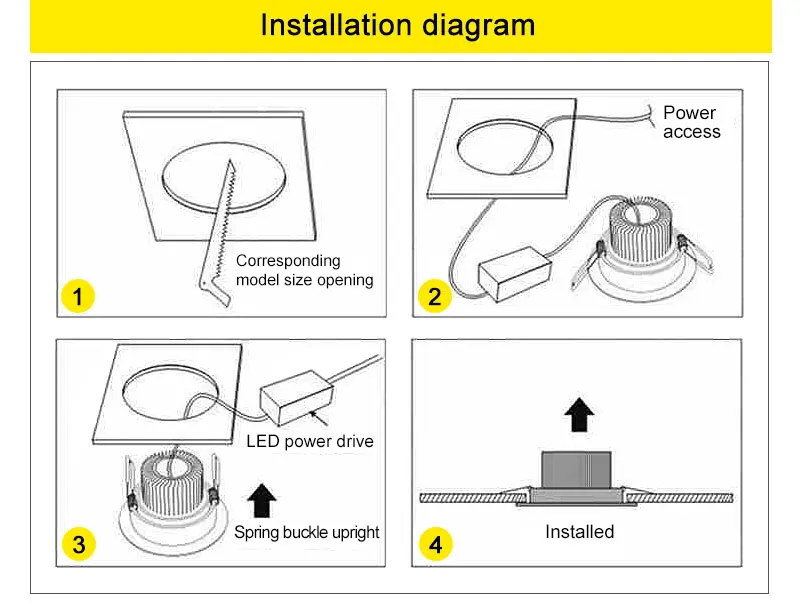 Installation diagram

Corresponding model size opening

1

Power access

2

LED power drive

Spring buckle upright

3

Installed

4