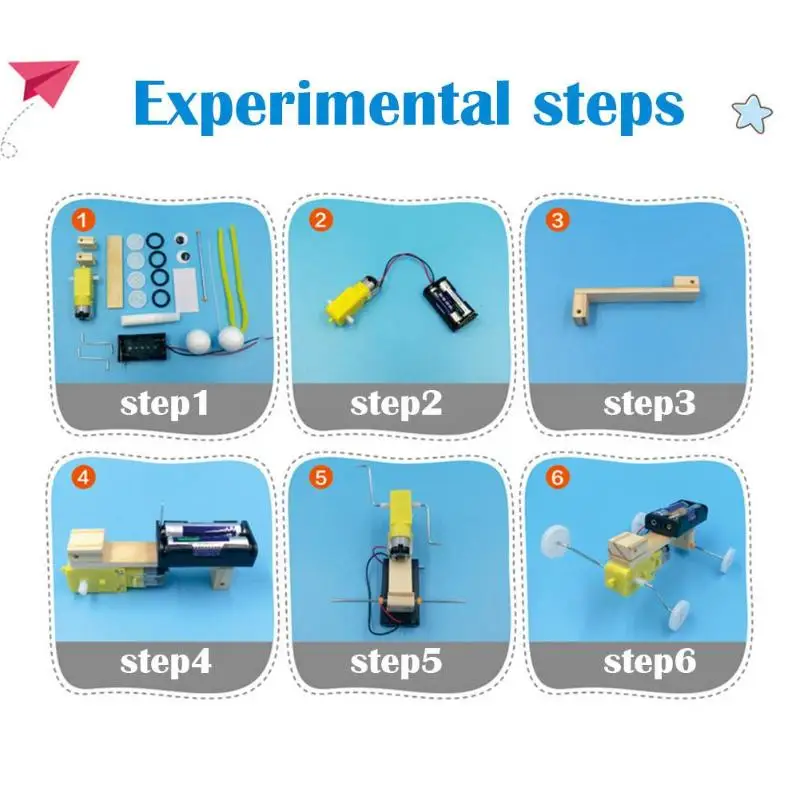 Experimental steps

1
step1

2
step2

3
step3

4
step4

5
step5

6
step6