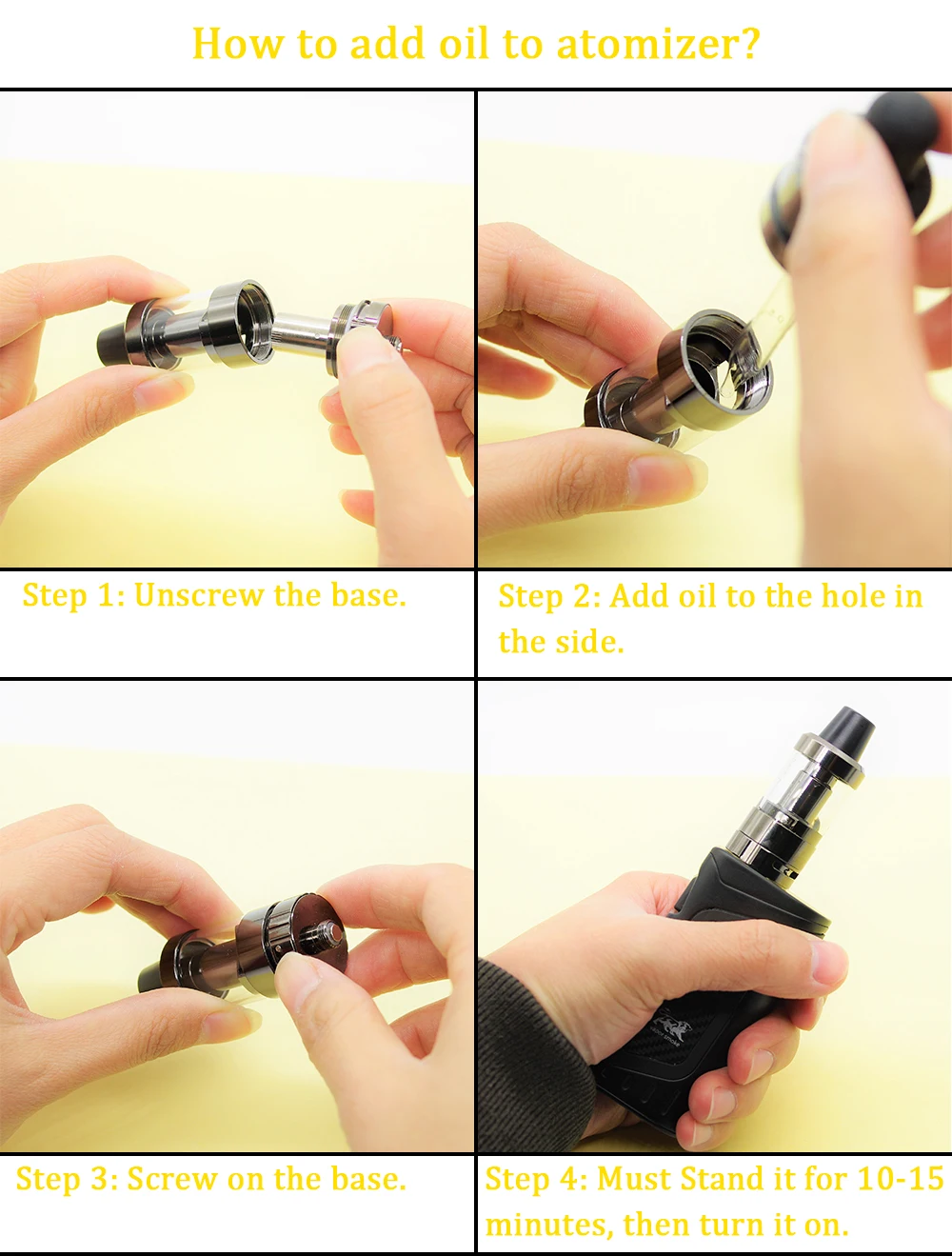 How to add oil to atomizer?

Step 1: Unscrew the base.

Step 2: Add oil to the hole in the side.

Step 3: Screw on the base.

Step 4: Must Stand it for 10-15 minutes, then turn it on.