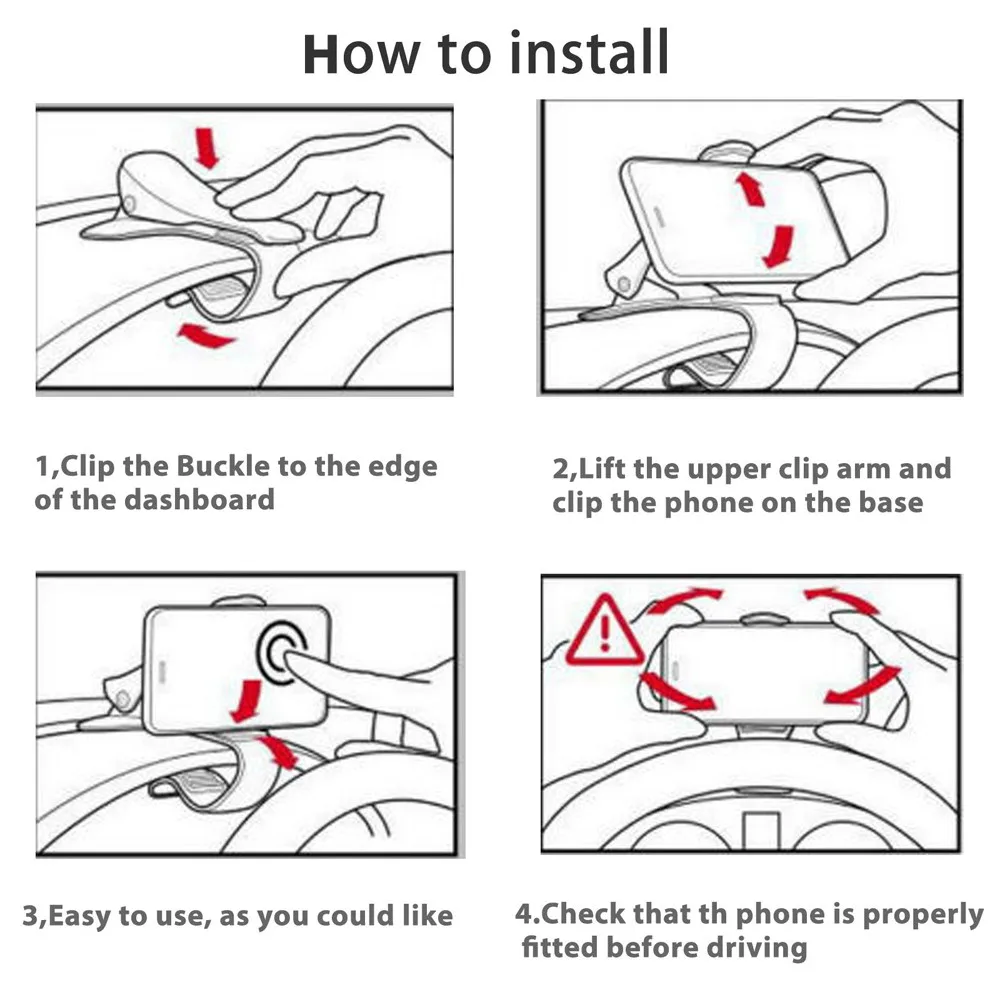 How to install

1,Clip the Buckle to the edge of the dashboard

2,Lift the upper clip arm and clip the phone on the base

3,Easy to use, as you could like

4.Check that th phone is properly fitted before driving