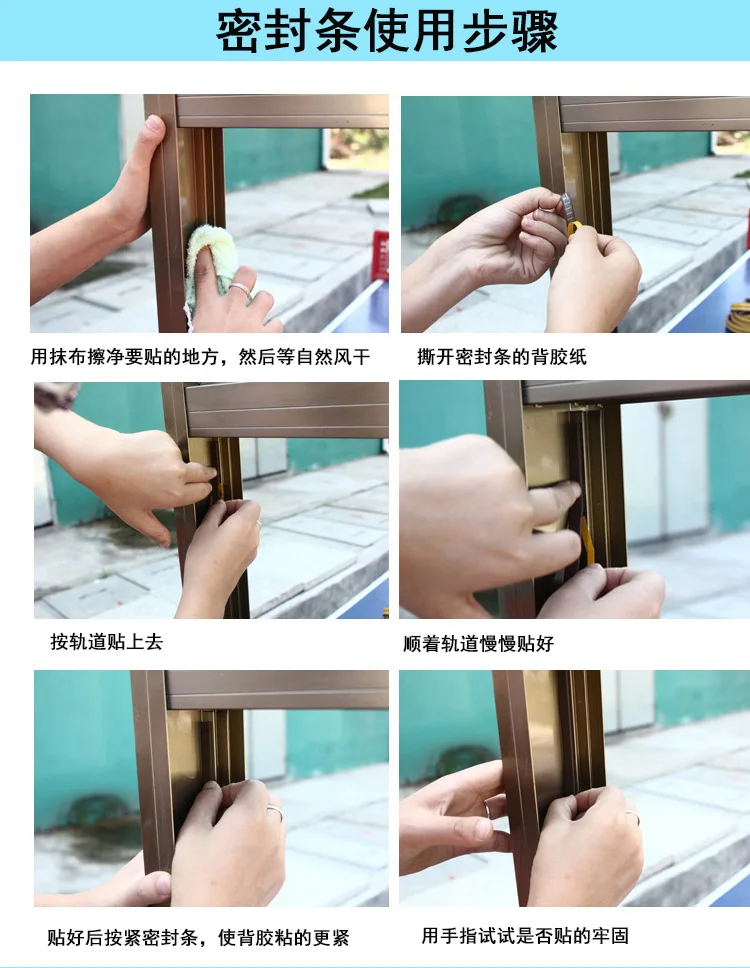 密封条使用步骤

用抹布擦净要贴的地方，然后等自然风干

撕开密封条的背胶纸

按轨道贴上去

顺着轨道慢慢贴好

贴好后按紧密封条，使背胶粘的更紧

用手指试试是否贴的牢固