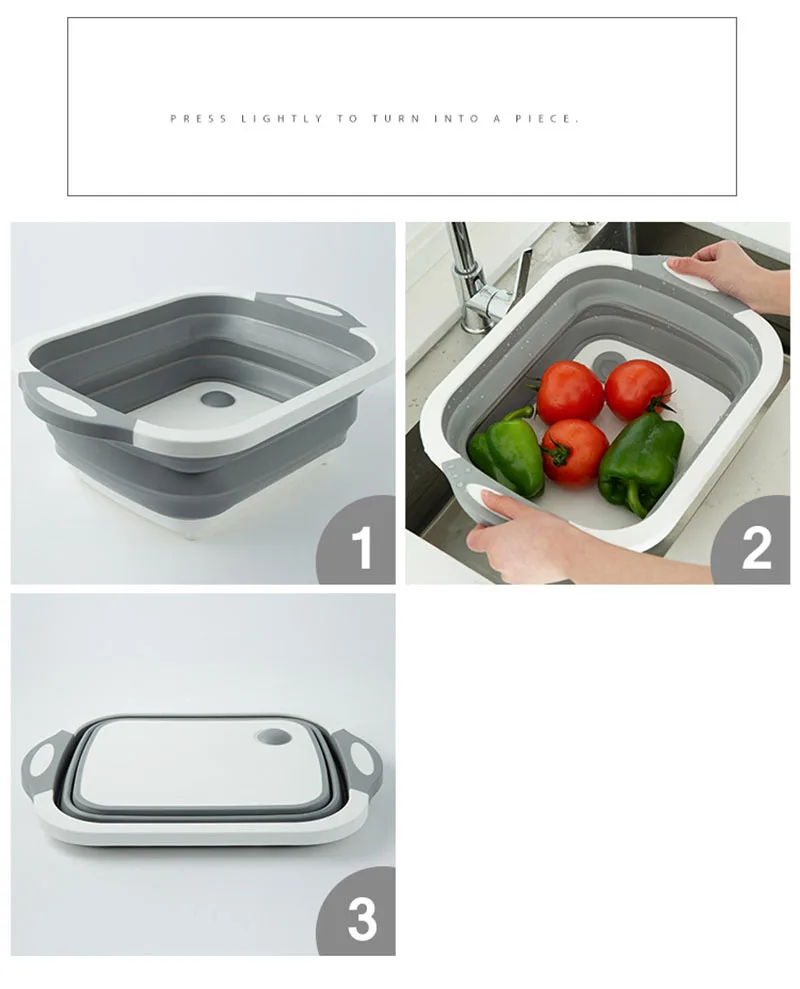 PRESS LIGHTLY TO TURN INTO A PIECE.

1

2

3