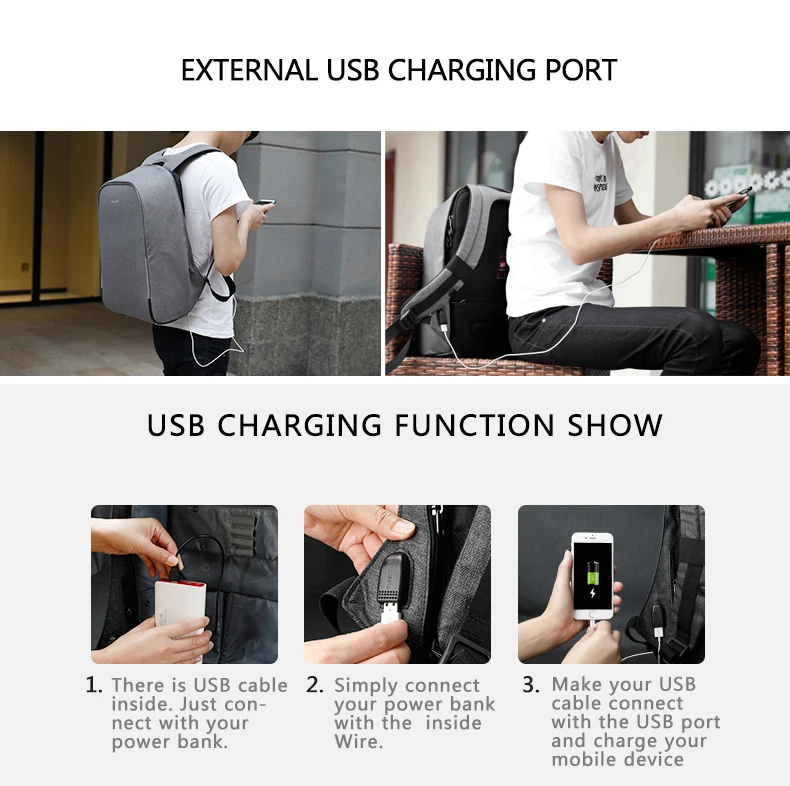 EXTERNAL USB CHARGING PORT

USB CHARGING FUNCTION SHOW

1. There is USB cable inside. Just connect with your power bank.

2. Simply connect your power bank with the inside Wire.

3. Make your USB cable connect with the USB port and charge your mobile device