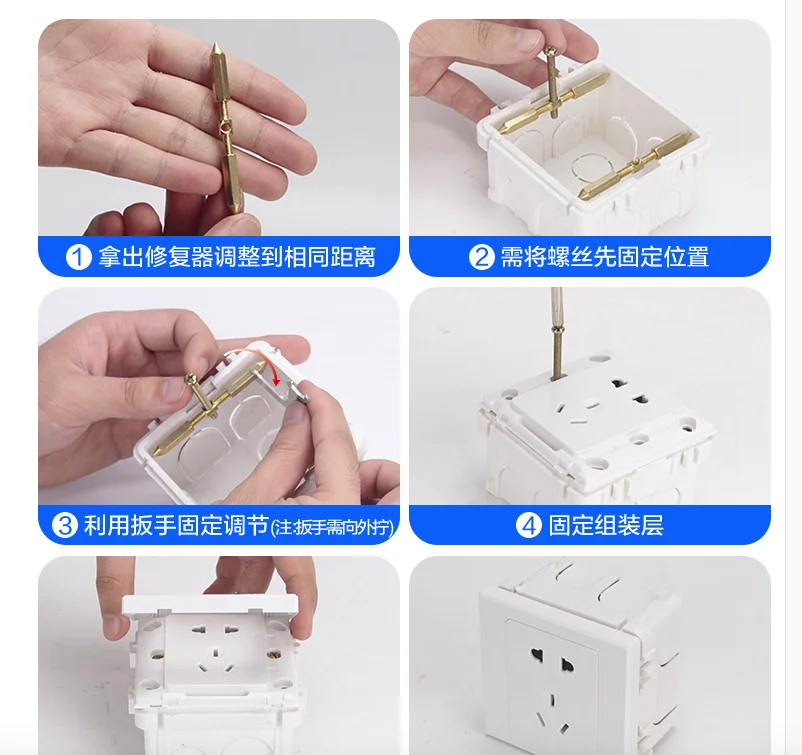 1 拿出修复器调整到相同距离

2 需将螺丝先固定位置

3 利用扳手固定调节(注:扳手需向外拧)

4 固定组装层