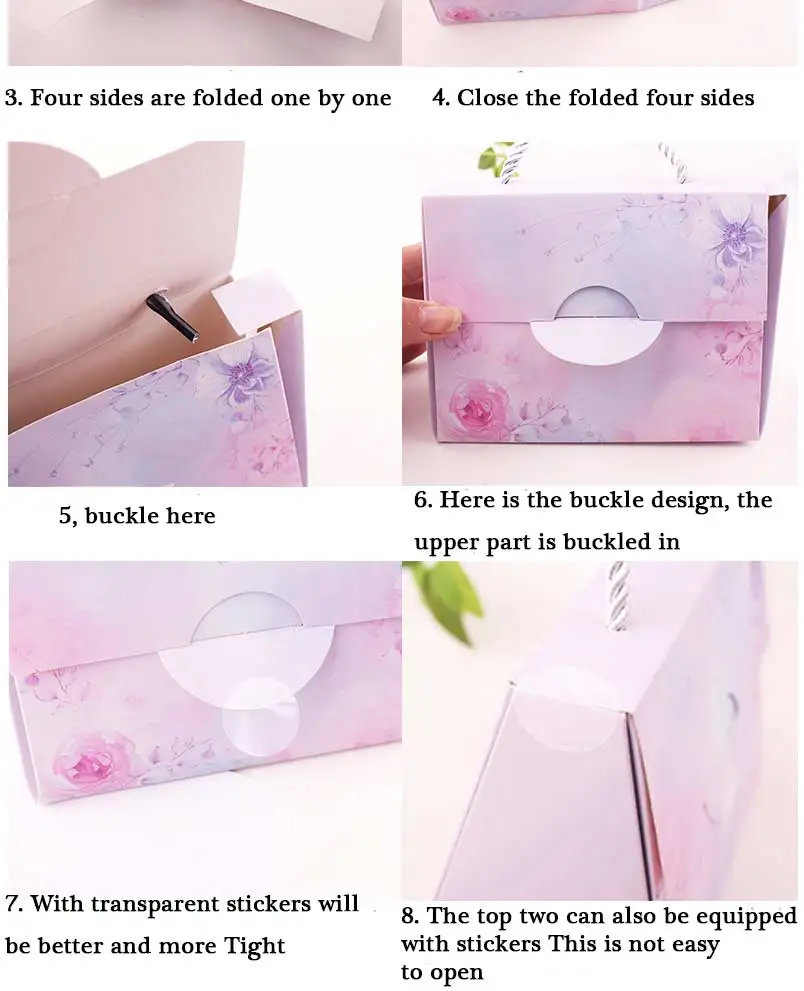 3. Four sides are folded one by one

4. Close the folded four sides

5, buckle here

6. Here is the buckle design, the upper part is buckled in

7. With transparent stickers will be better and more Tight

8. The top two can also be equipped with stickers This is not easy to open