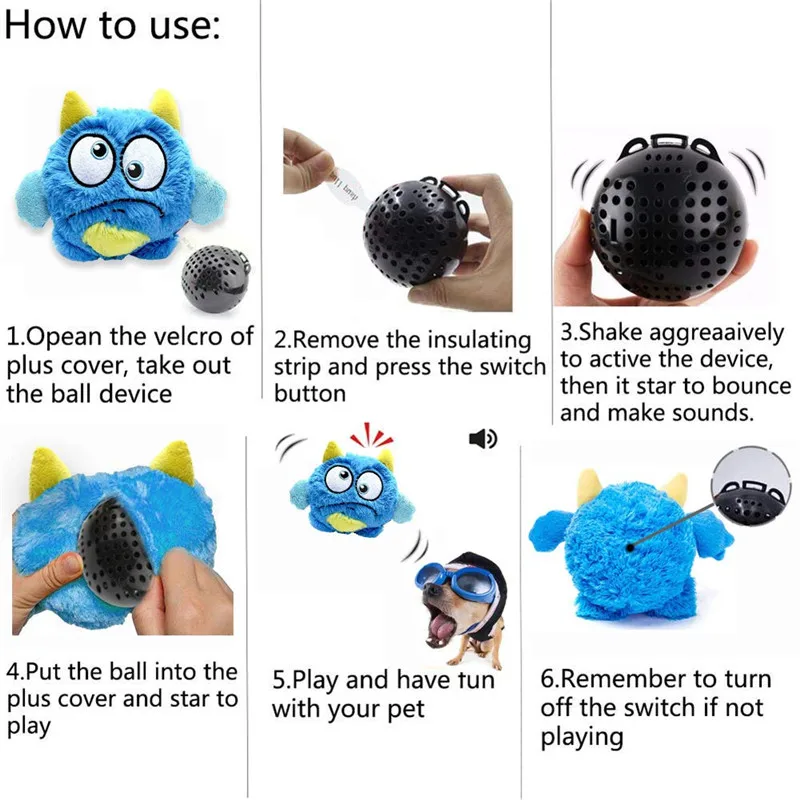 How to use:

1.Opean the velcro of plus cover, take out the ball device

2.Remove the insulating strip and press the switch button

3.Shake aggreaaively to active the device, then it star to bounce and make sounds.

4.Put the ball into the plus cover and star to play

5.Play and have tun with your pet

6.Remember to turn off the switch if not playing