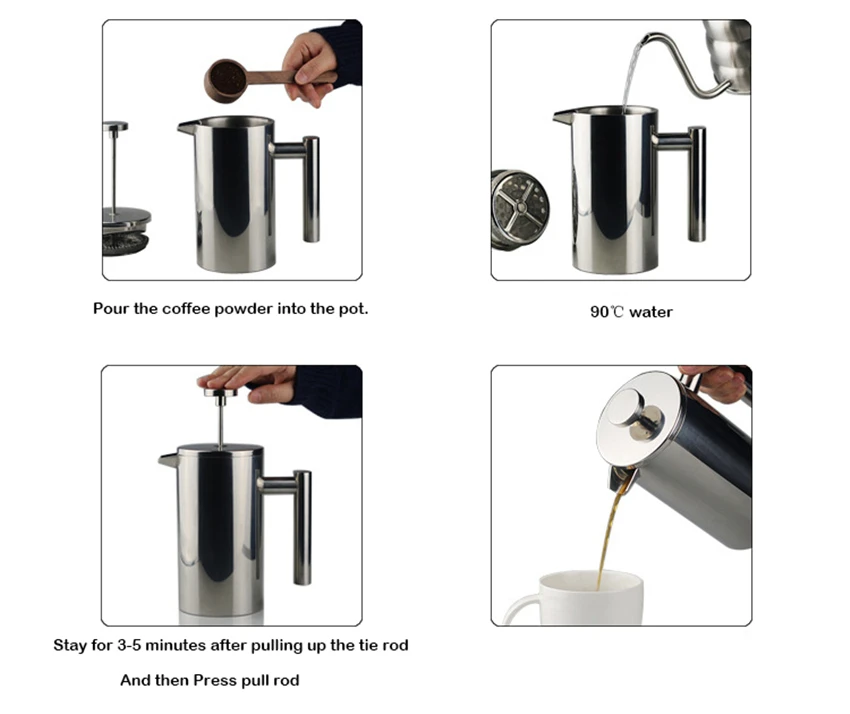 Pour the coffee powder into the pot.

90℃ water

Stay for 3-5 minutes after pulling up the tie rod

And then Press pull rod