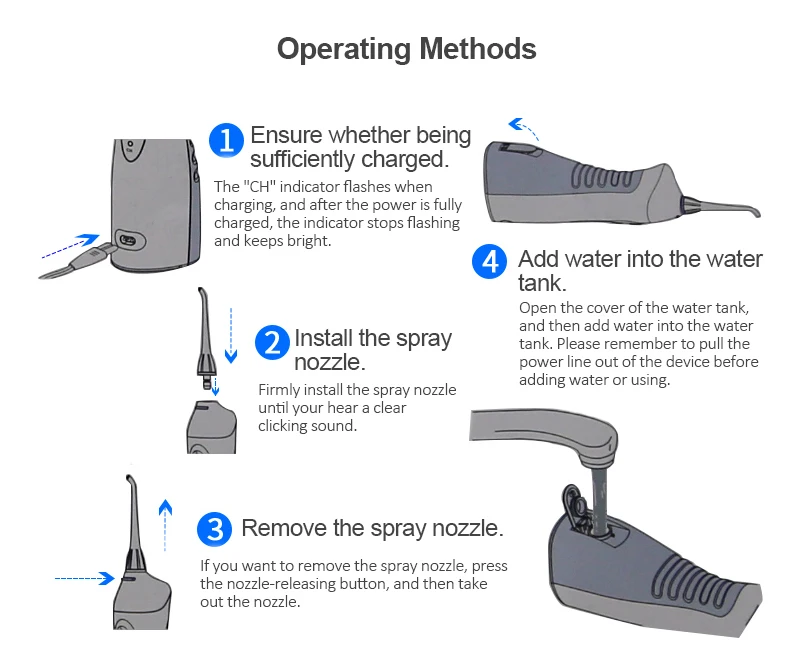 Operating Methods

1 Ensure whether being sufficiently charged.

The "CH" indicator flashes when charging, and after the power is fully charged, the indicator stops flashing and keeps bright.

2 Install the spray nozzle.

Firmly install the spray nozzle until your hear a clear clicking sound.

3 Remove the spray nozzle.

If you want to remove the spray nozzle, press the nozzle-releasing button, and then take out the nozzle.

4 Add water into the water tank.

Open the cover of the water tank, and then add water into the water tank. Please remember to pull the power line out of the device before adding water or using.