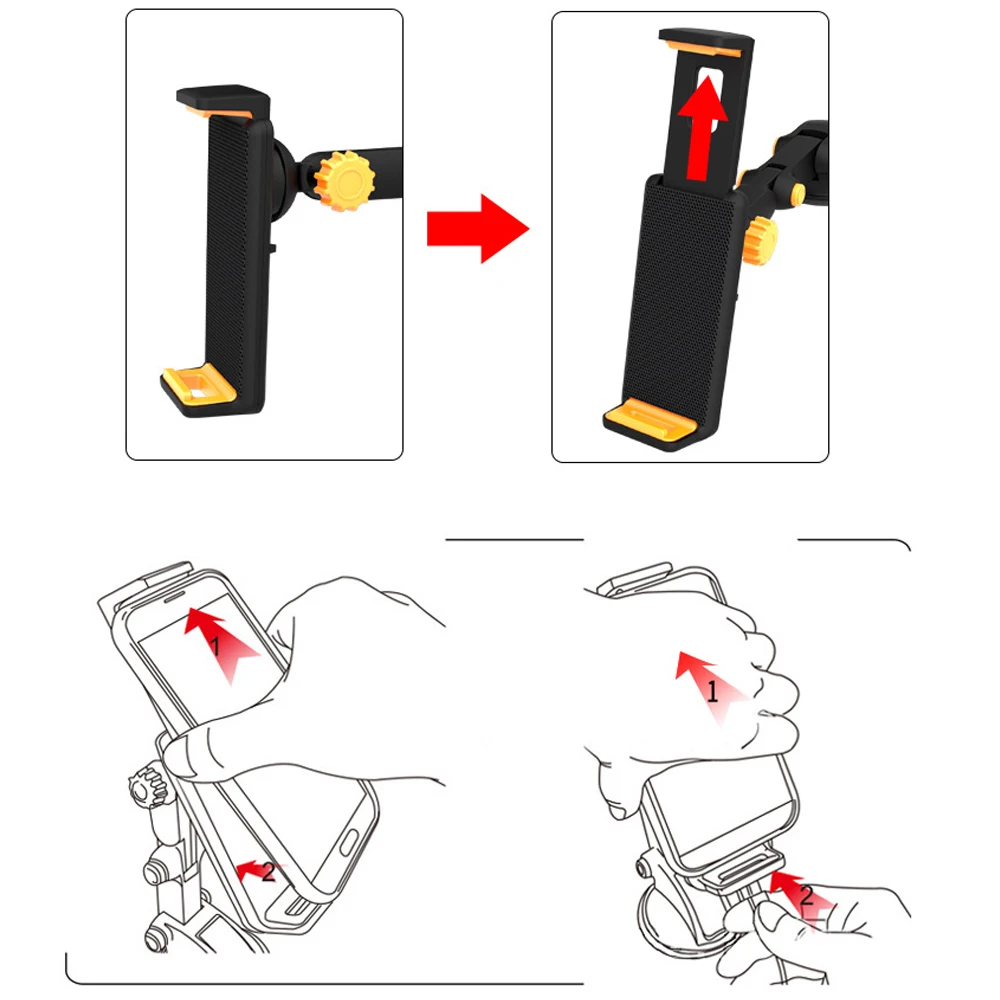 1
2
1
2