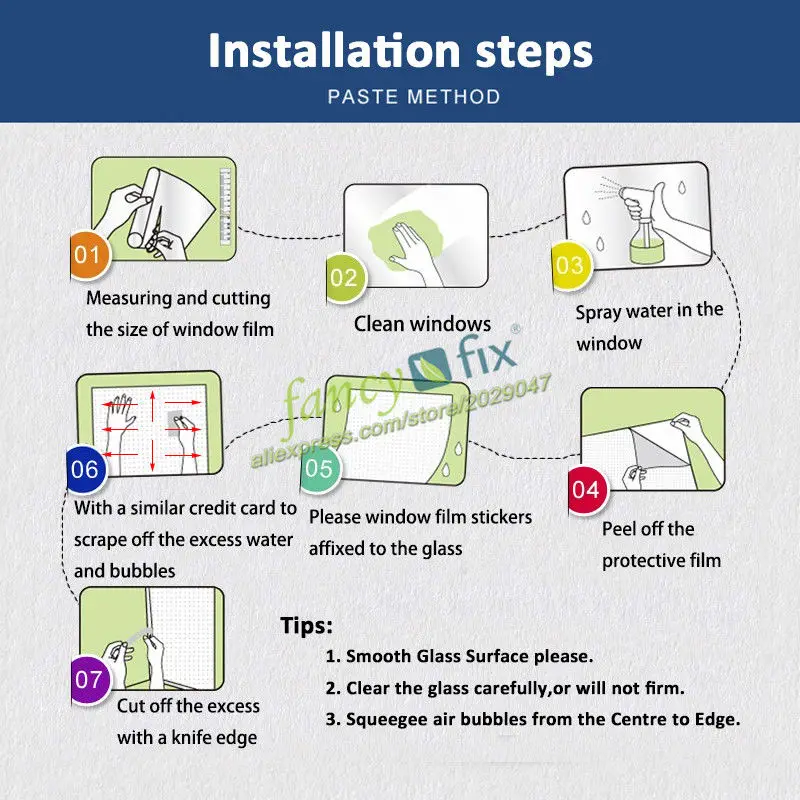 Installation steps

PASTE METHOD

01
Measuring and cutting the size of window film

02
Clean windows

03
Spray water in the window

fancy fix ®
aliexpress.com/store/2029047

06
With a similar credit card to scrape off the excess water and bubbles

05
Please window film stickers affixed to the glass

04
Peel off the protective film

07
Cut off the excess with a knife edge

Tips:
1. Smooth Glass Surface please.
2. Clear the glass carefully,or will not firm.
3. Squeegee air bubbles from the Centre to Edge.