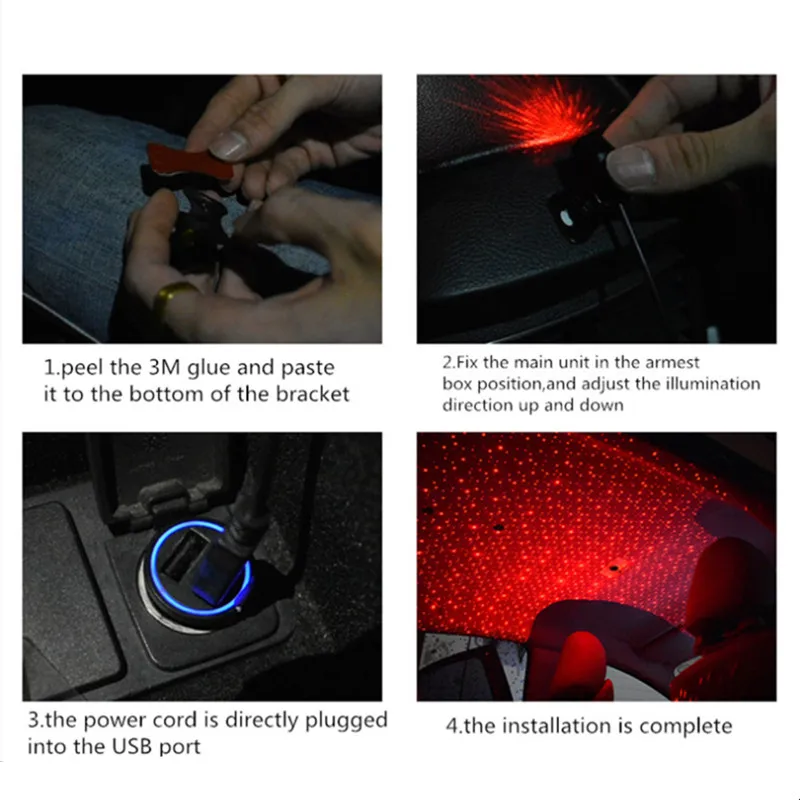 1.peel the 3M glue and paste it to the bottom of the bracket

2.Fix the main unit in the armest box position,and adjust the illumination direction up and down

3.the power cord is directly plugged into the USB port

4.the installation is complete