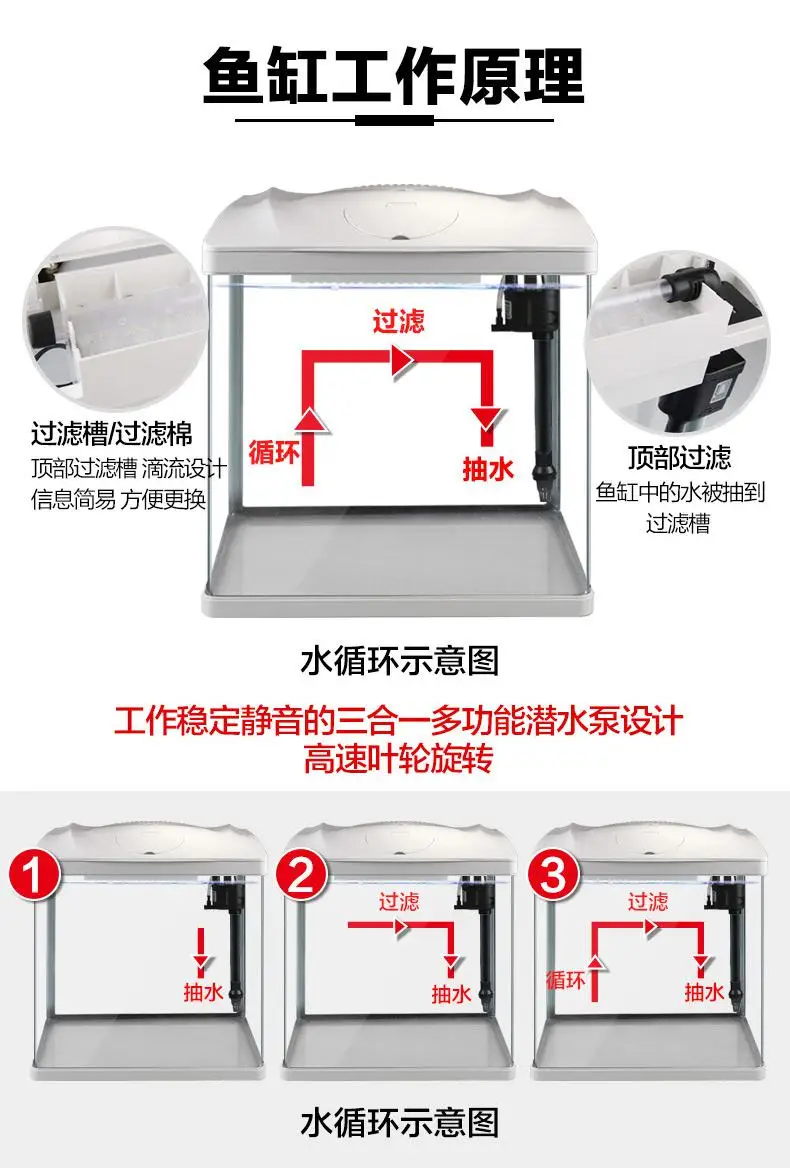 鱼缸工作原理

过滤槽/过滤棉
顶部过滤槽 滴流设计
信息简易 方便更换

过滤
循环
抽水

顶部过滤
鱼缸中的水被抽到过滤槽

水循环示意图

工作稳定静音的三合一多功能潜水泵设计
高速叶轮旋转

1
抽水

2
过滤
抽水

3
过滤
循环
抽水

水循环示意图