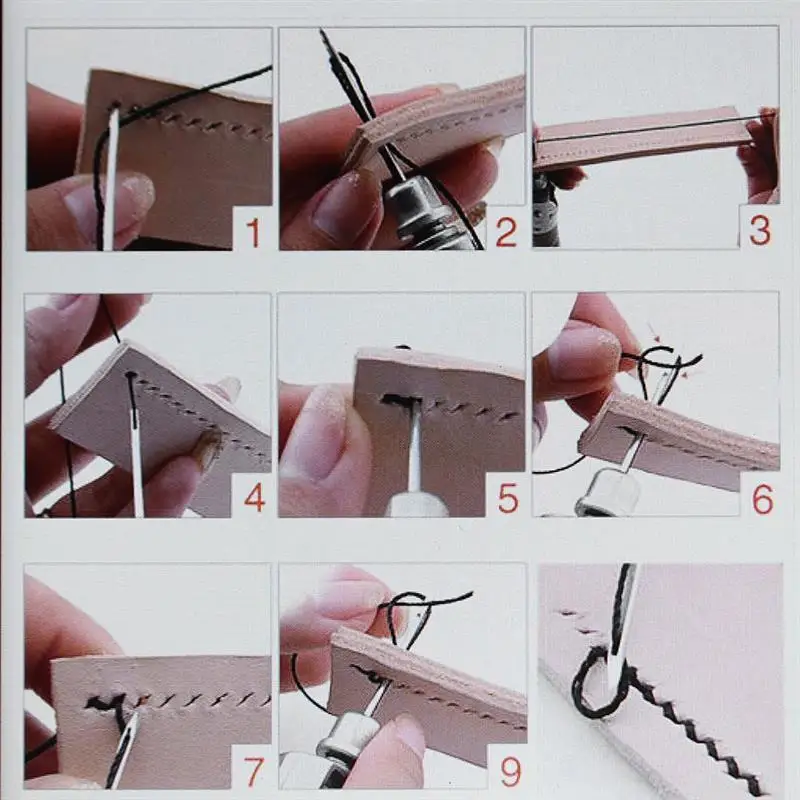 1
2
3
4
5
6
7
9