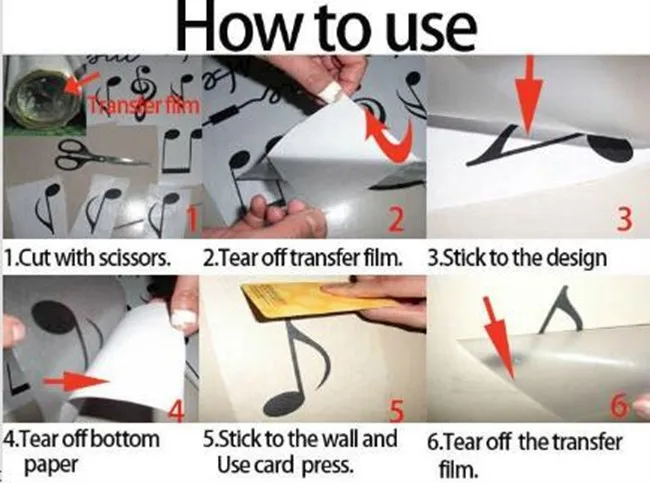 How to use

Transfer film

1

1.Cut with scissors.

2

2.Tear off transfer film.

3

3.Stick to the design

4

4.Tear off bottom paper

5

5.Stick to the wall and Use card press.

6

6.Tear off the transfer film.