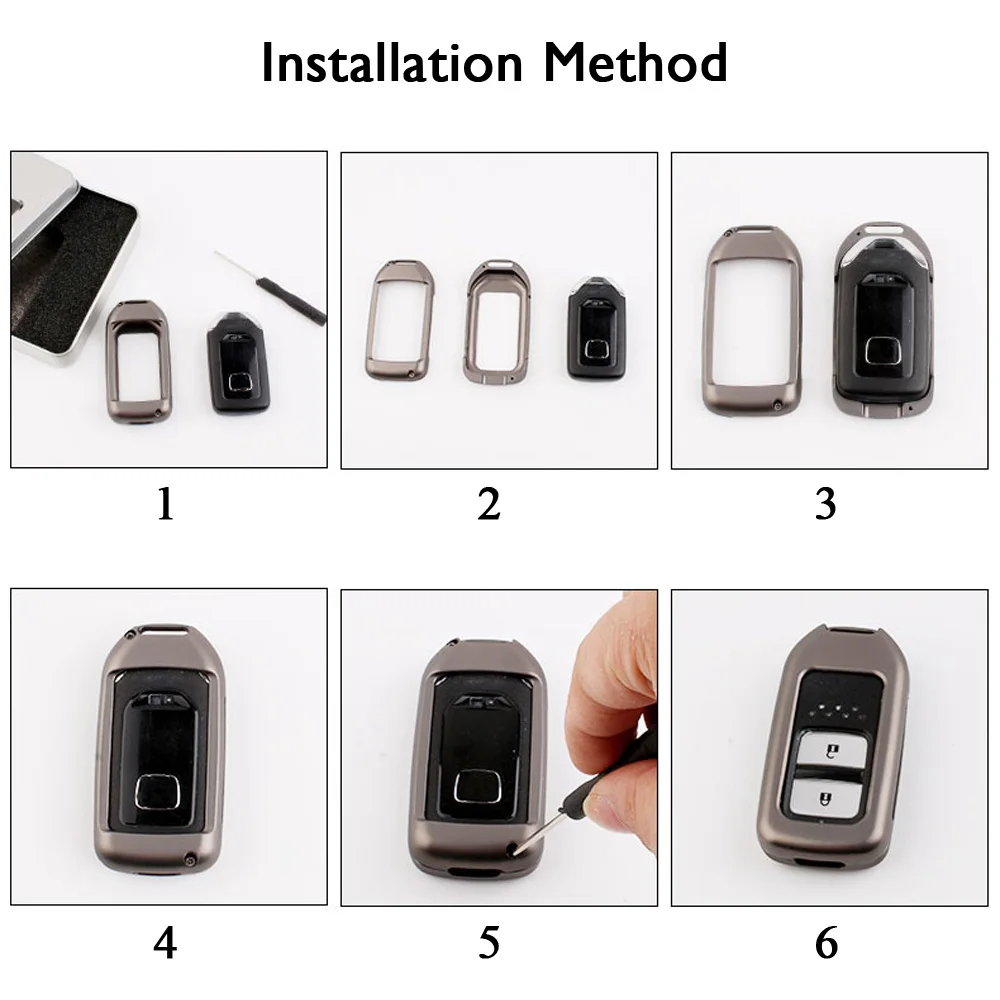 Installation Method

1

2

3

4

5

6