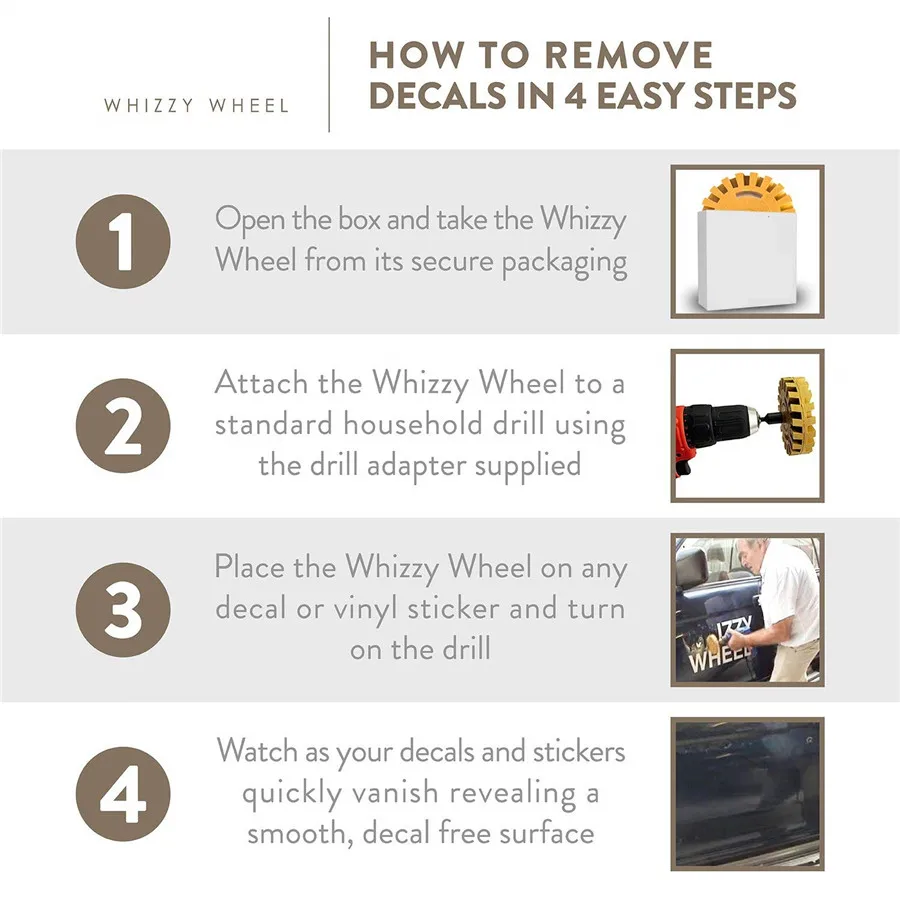 WHIZZY WHEEL

HOW TO REMOVE DECALS IN 4 EASY STEPS

1

Open the box and take the Whizzy Wheel from its secure packaging

2

Attach the Whizzy Wheel to a standard household drill using the drill adapter supplied

3

Place the Whizzy Wheel on any decal or vinyl sticker and turn on the drill

IZZY WHEEL

4

Watch as your decals and stickers quickly vanish revealing a smooth, decal free surface