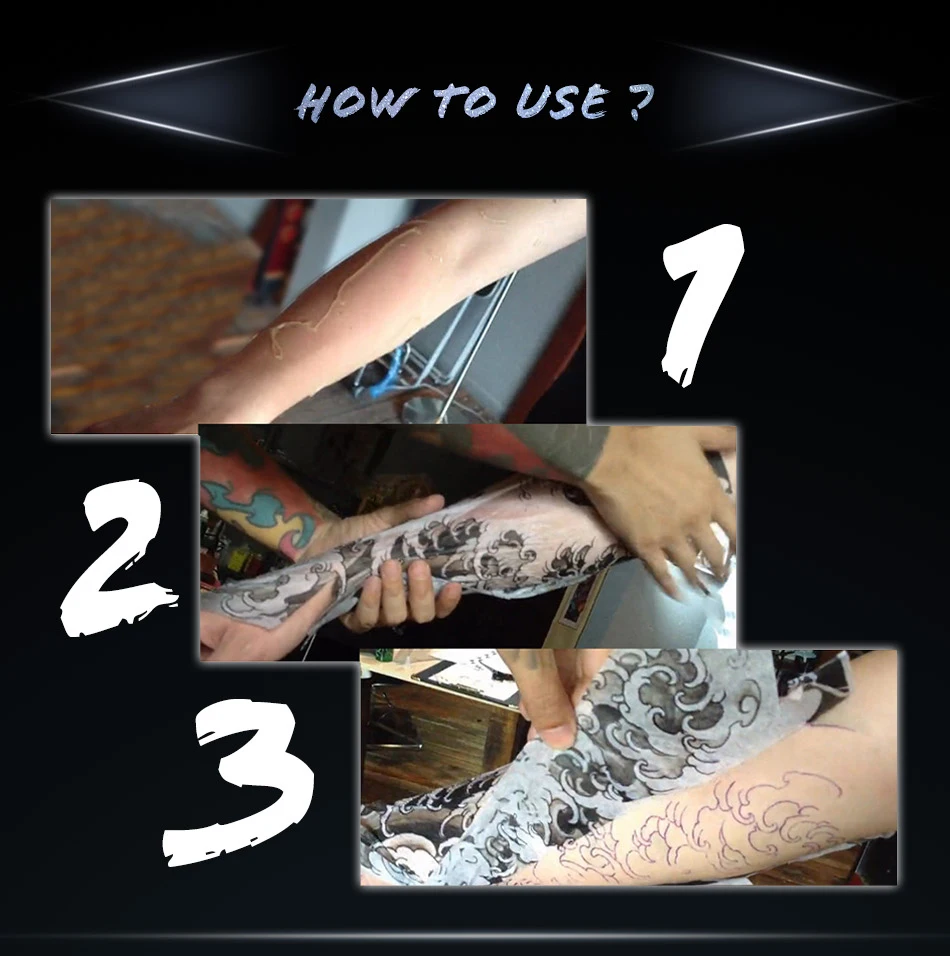 HOW TO USE ?

1

2

3