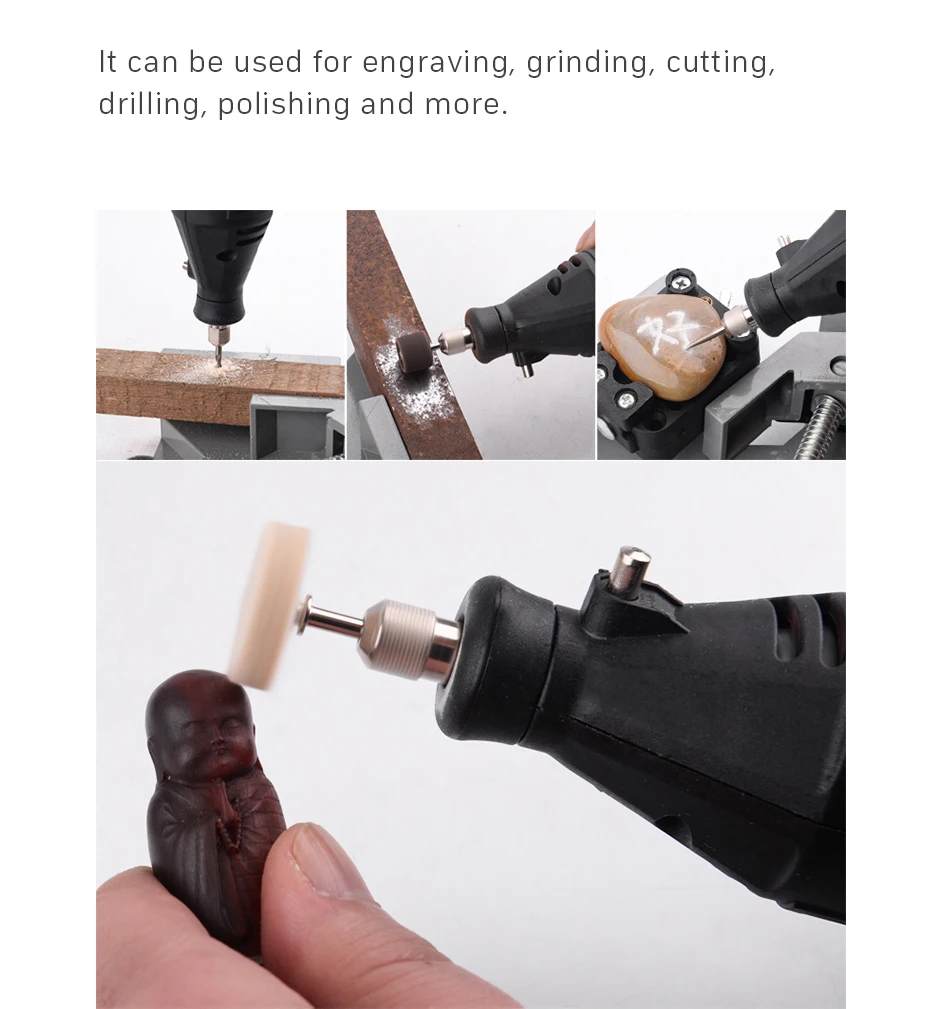 It can be used for engraving, grinding, cutting, drilling, polishing and more.