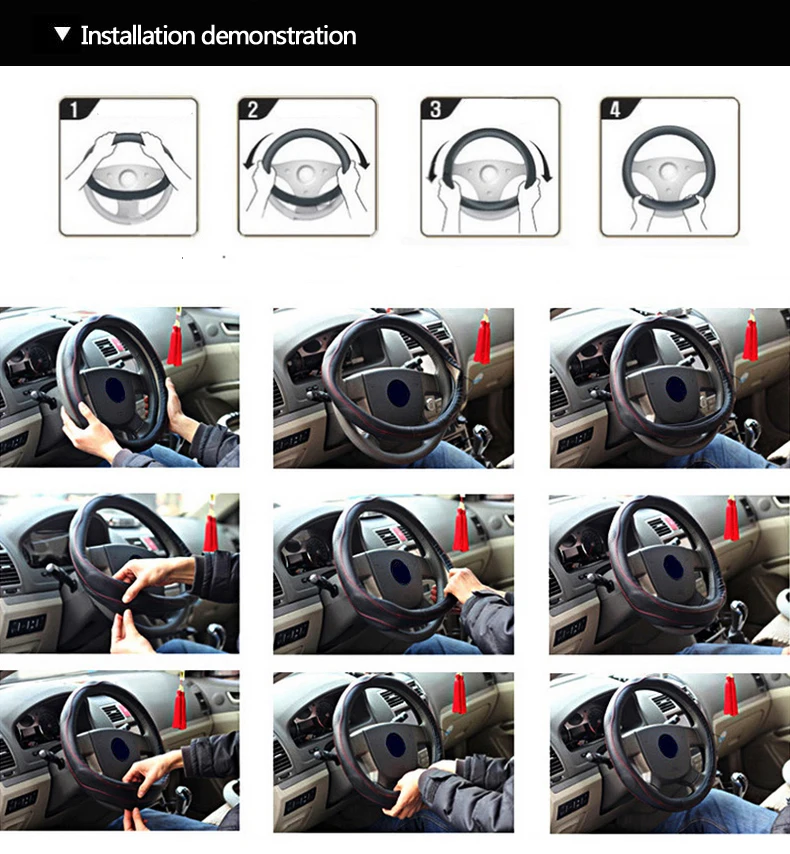 ▼ Installation demonstration

1

2

3

4