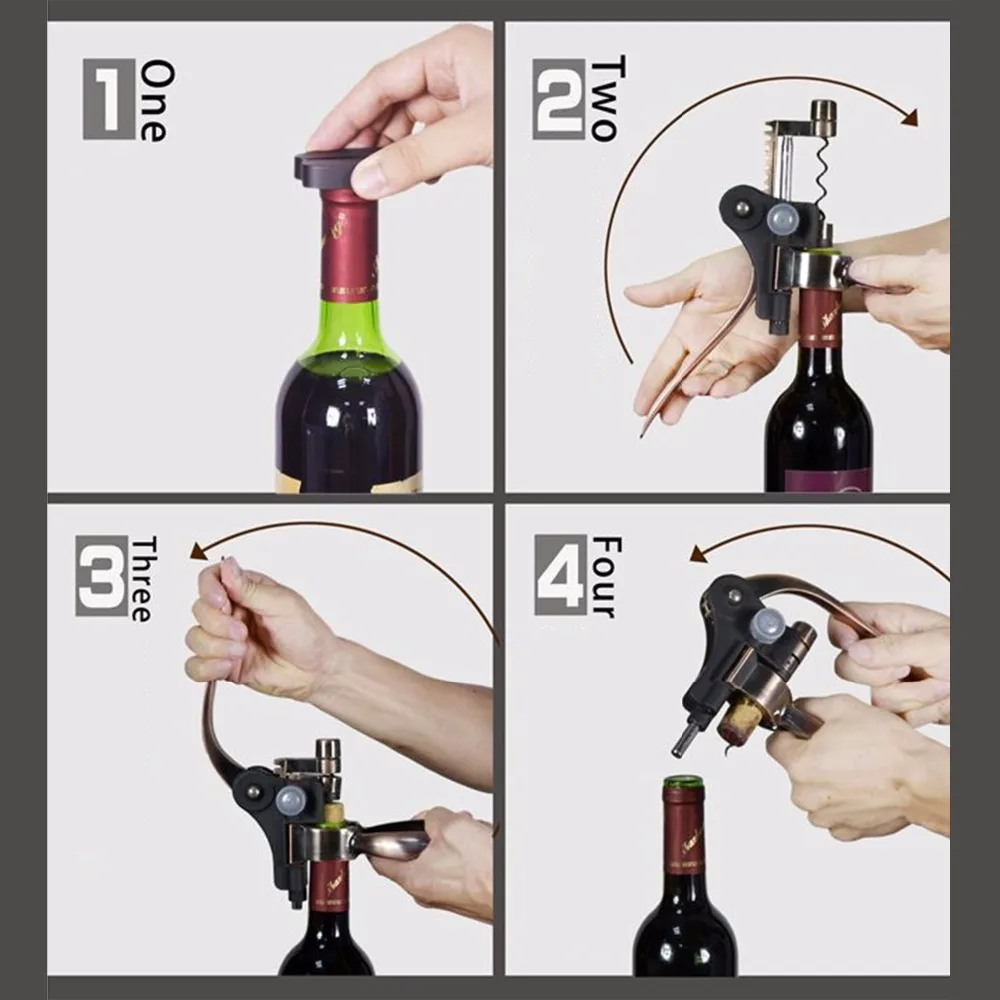 1 One

2 Two

3 Three

4 Four