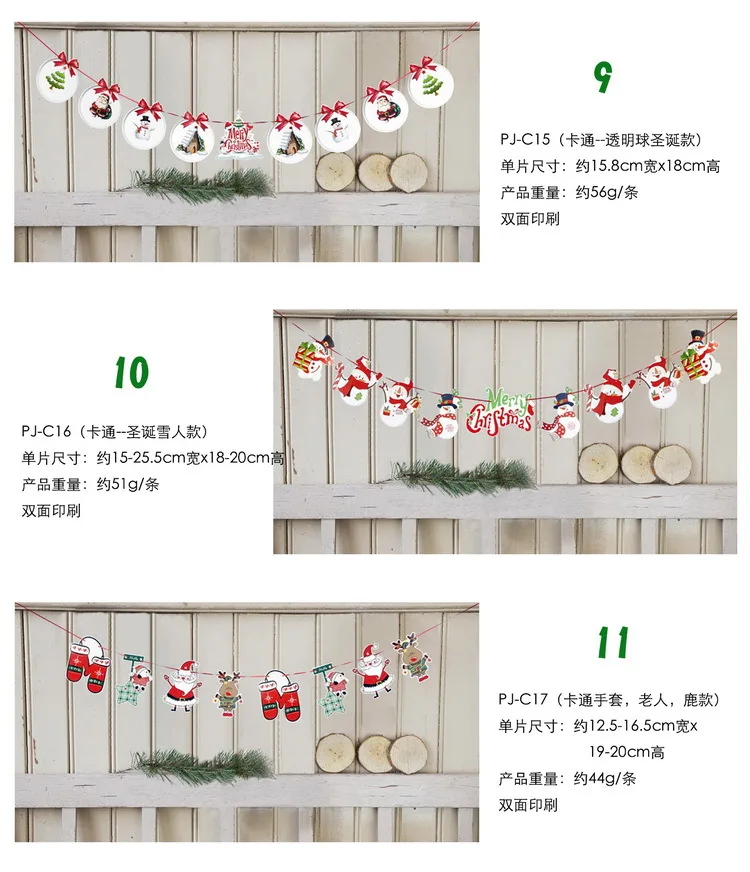 Merry Christmas

9

PJ-C15（卡通--透明球圣诞款）
单片尺寸：约15.8cm宽x18cm高
产品重量：约56g/条
双面印刷

10

PJ-C16（卡通--圣诞雪人款）
单片尺寸：约15-25.5cm宽x18-20cm高
产品重量：约51g/条
双面印刷

Merry Christmas

11

PJ-C17（卡通手套，老人，鹿款）
单片尺寸：约12.5-16.5cm宽x 19-20cm高
产品重量：约44g/条
双面印刷