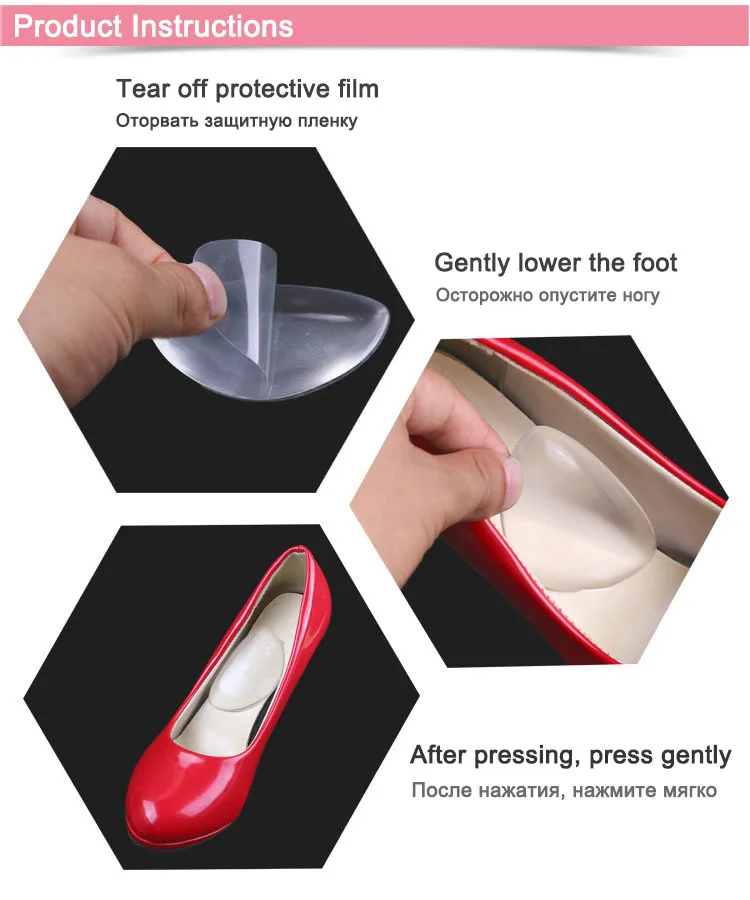 Product Instructions

Tear off protective film
Оторвать защитную пленку

Gently lower the foot
Осторожно опустите ногу

After pressing, press gently
После нажатия, нажмите мягко