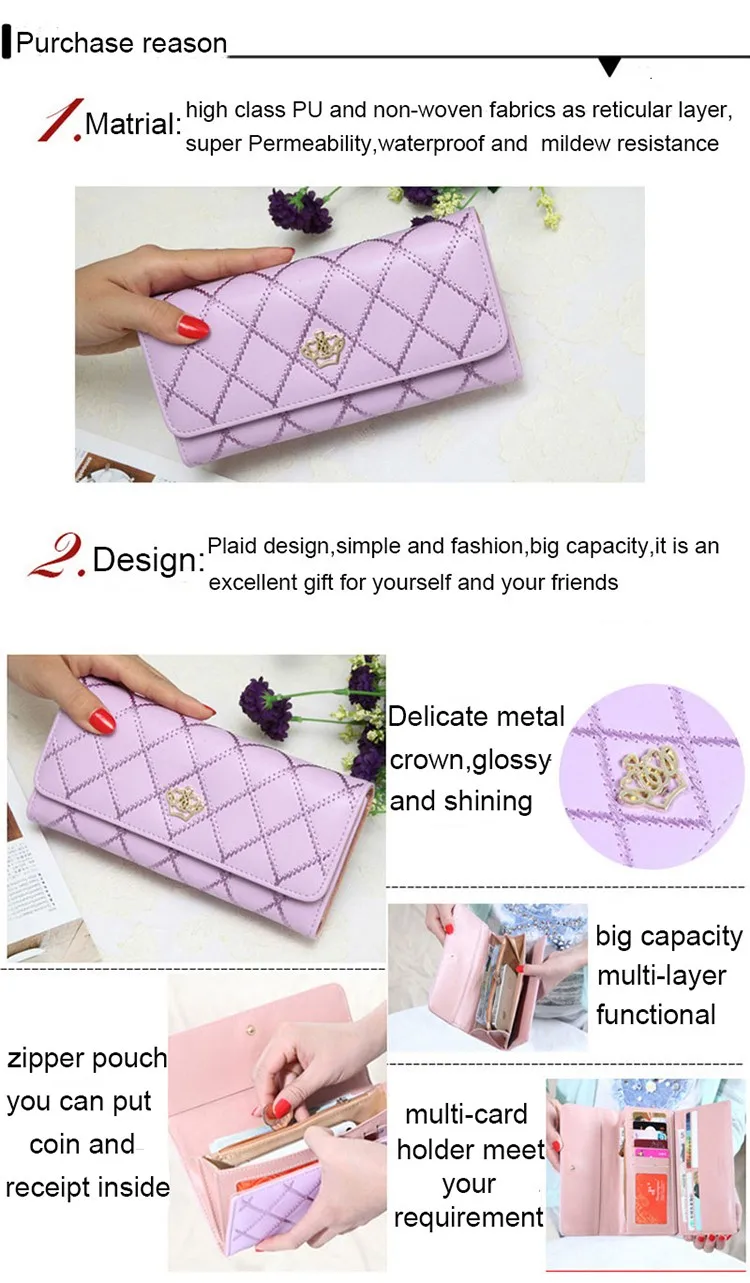 Purchase reason

1. Matrial: high class PU and non-woven fabrics as reticular layer, super Permeability,waterproof and mildew resistance

2. Design: Plaid design,simple and fashion,big capacity,it is an excellent gift for yourself and your friends

Delicate metal crown,glossy and shining

big capacity multi-layer functional

zipper pouch you can put coin and receipt inside

multi-card holder meet your requirement