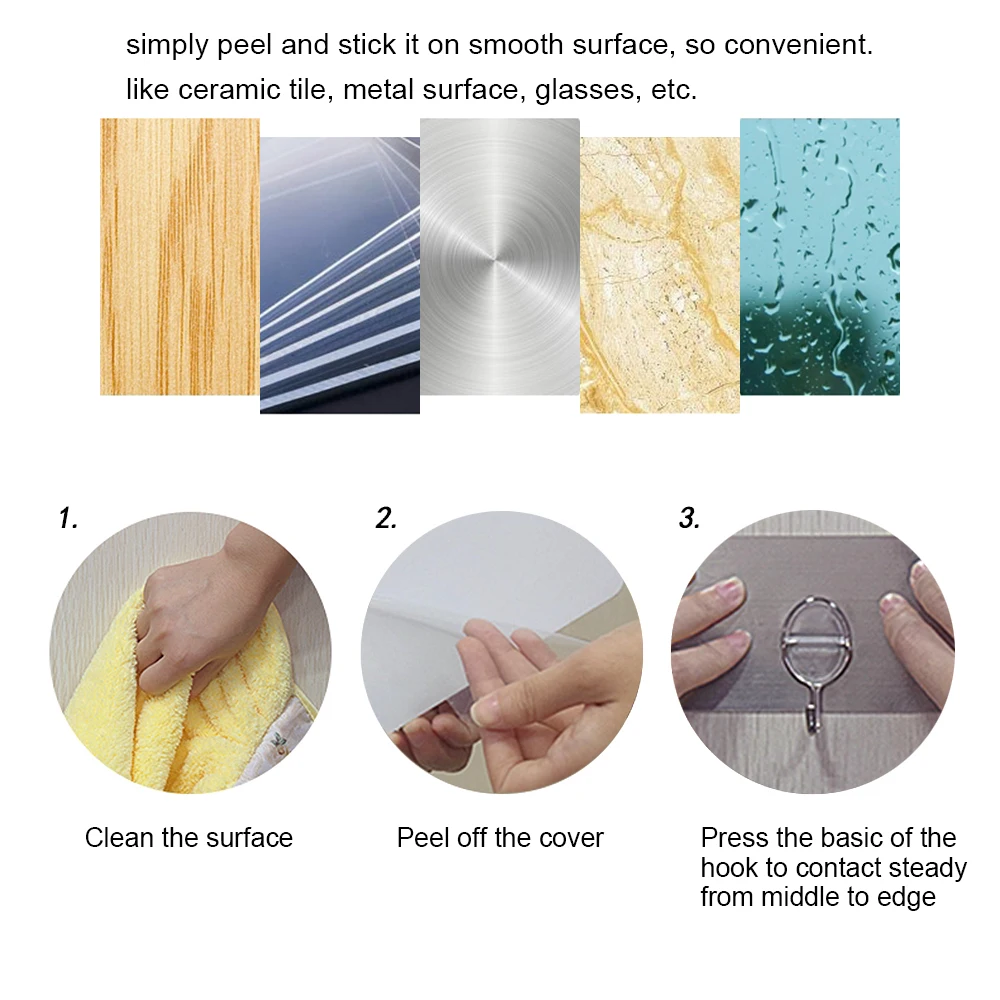 simply peel and stick it on smooth surface, so convenient.
like ceramic tile, metal surface, glasses, etc.

1.

Clean the surface

2.

Peel off the cover

3.

Press the basic of the hook to contact steady from middle to edge