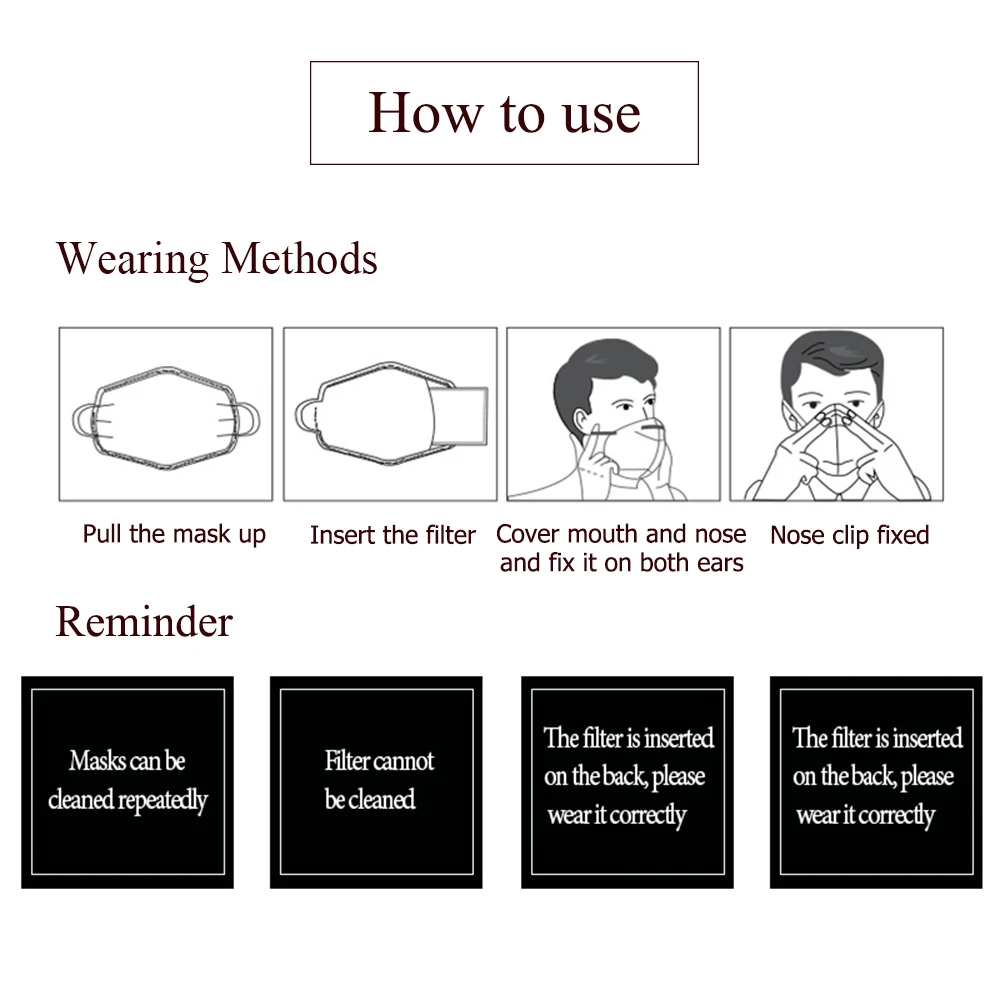 How to use

Wearing Methods

Pull the mask up

Insert the filter

Cover mouth and nose and fix it on both ears

Nose clip fixed

Reminder

Masks can be cleaned repeatedly

Filter cannot be cleaned

The filter is inserted on the back, please wear it correctly

The filter is inserted on the back, please wear it correctly