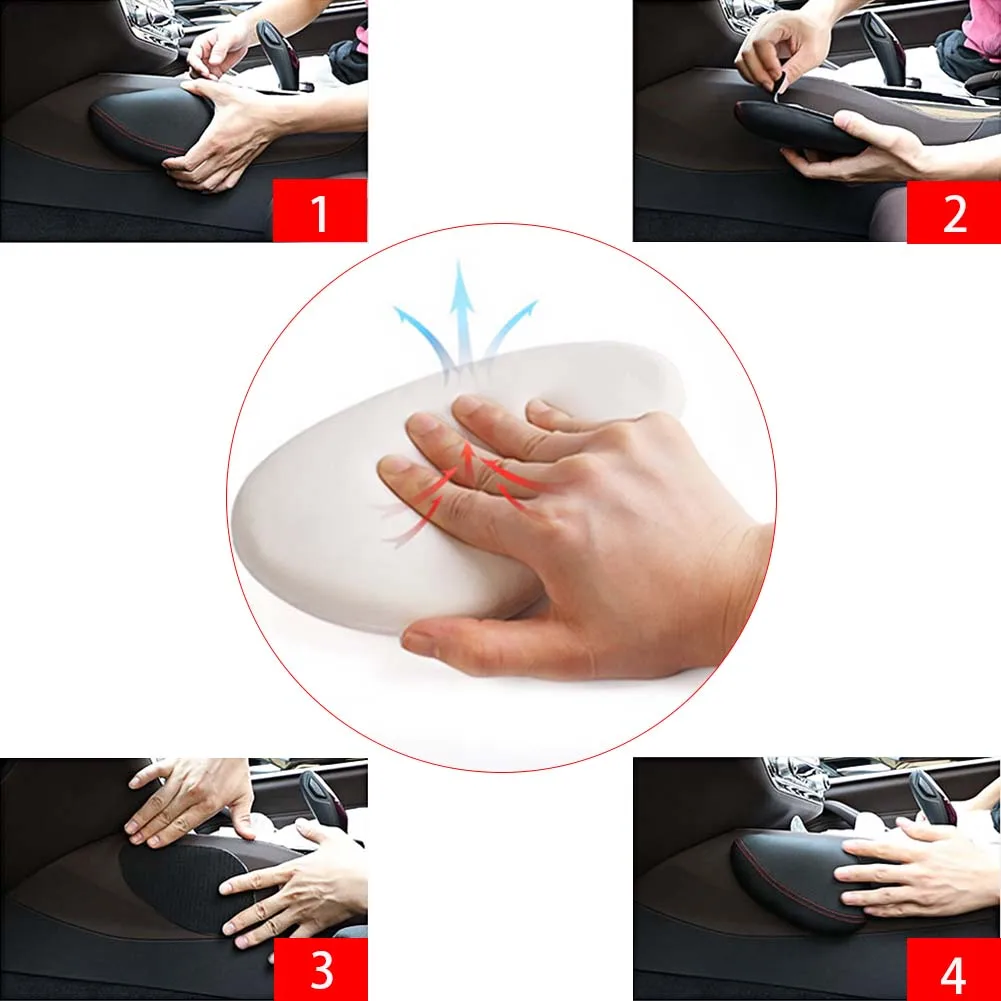 1

2

3

4