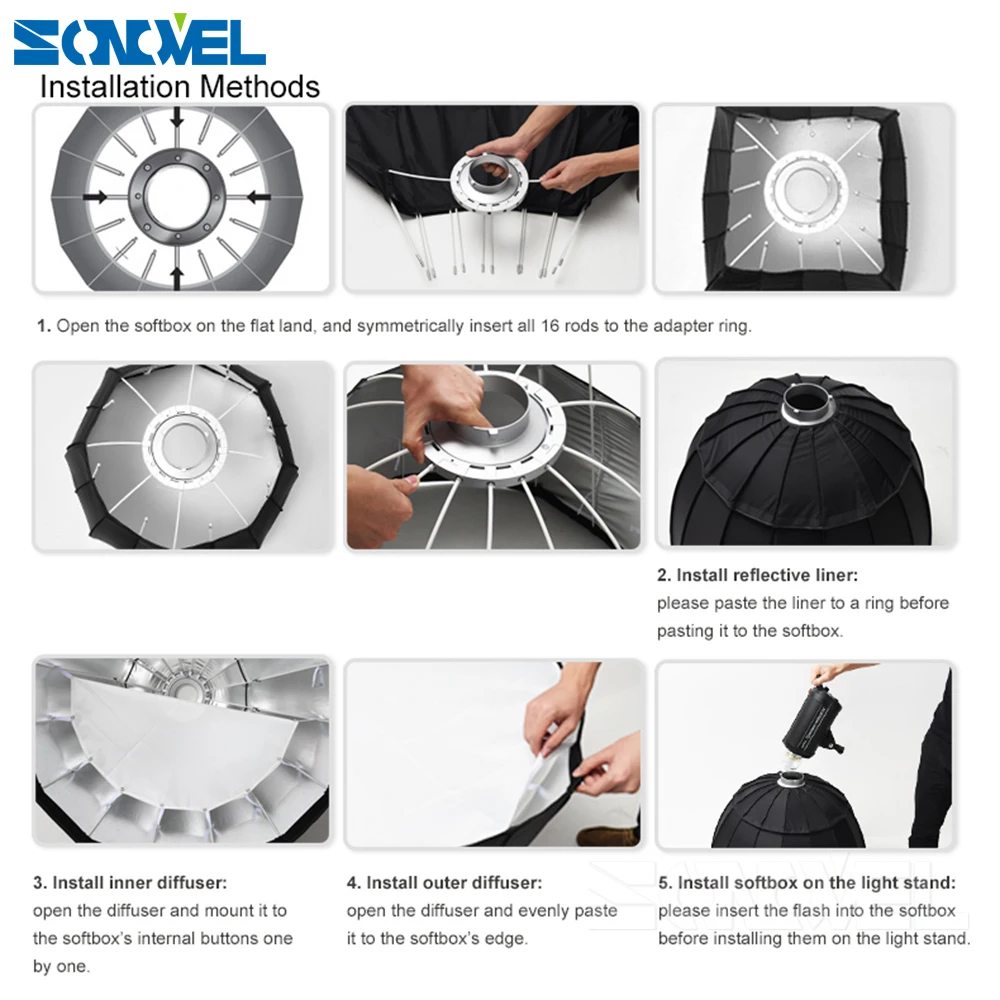 SONOVEL
Installation Methods

1. Open the softbox on the flat land, and symmetrically insert all 16 rods to the adapter ring.

2. Install reflective liner:
please paste the liner to a ring before pasting it to the softbox.

3. Install inner diffuser:
open the diffuser and mount it to the softbox's internal buttons one by one.

4. Install outer diffuser:
open the diffuser and evenly paste it to the softbox's edge.

5. Install softbox on the light stand:
please insert the flash into the softbox before installing them on the light stand.

SONOVEL