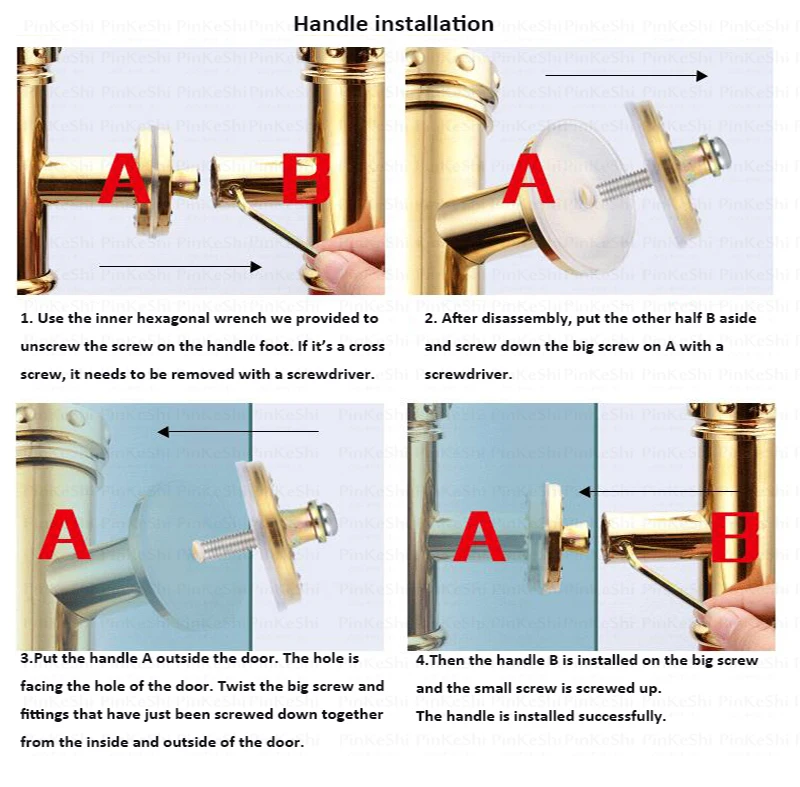 Handle installation

A

B

1. Use the inner hexagonal wrench we provided to unscrew the screw on the handle foot. If it's a cross screw, it needs to be removed with a screwdriver.

A

2. After disassembly, put the other half B aside and screw down the big screw on A with a screwdriver.

A

3.Put the handle A outside the door. The hole is facing the hole of the door. Twist the big screw and fittings that have just been screwed down together from the inside and outside of the door.

A

B

4.Then the handle B is installed on the big screw and the small screw is screwed up.
The handle is installed successfully.

PinKeShi