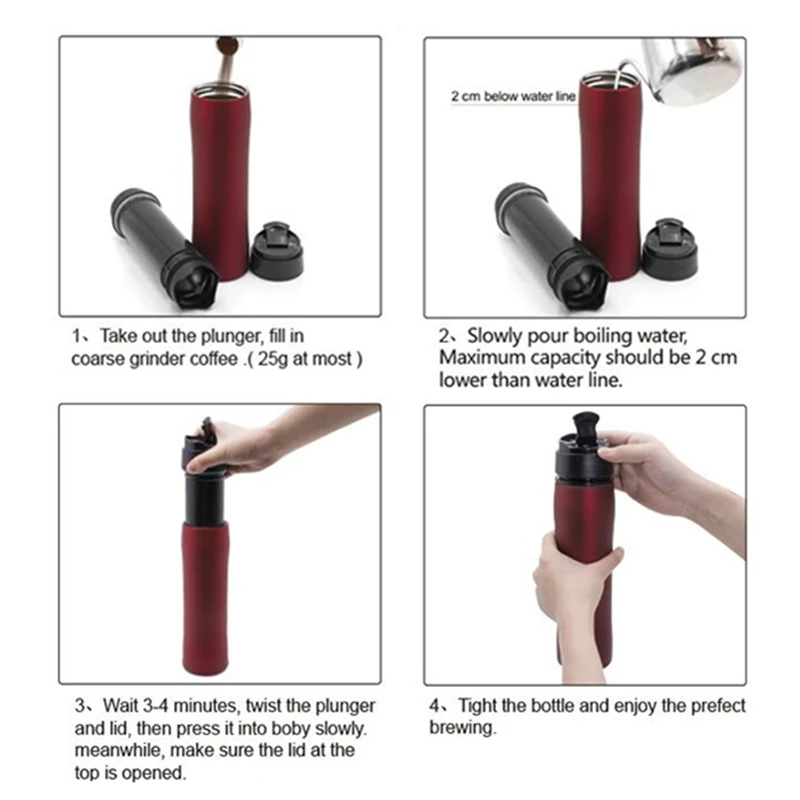 1、Take out the plunger, fill in coarse grinder coffee .( 25g at most )

2 cm below water line

2、Slowly pour boiling water, Maximum capacity should be 2 cm lower than water line.

3、Wait 3-4 minutes, twist the plunger and lid, then press it into boby slowly. meanwhile, make sure the lid at the top is opened.

4、Tight the bottle and enjoy the prefect brewing.