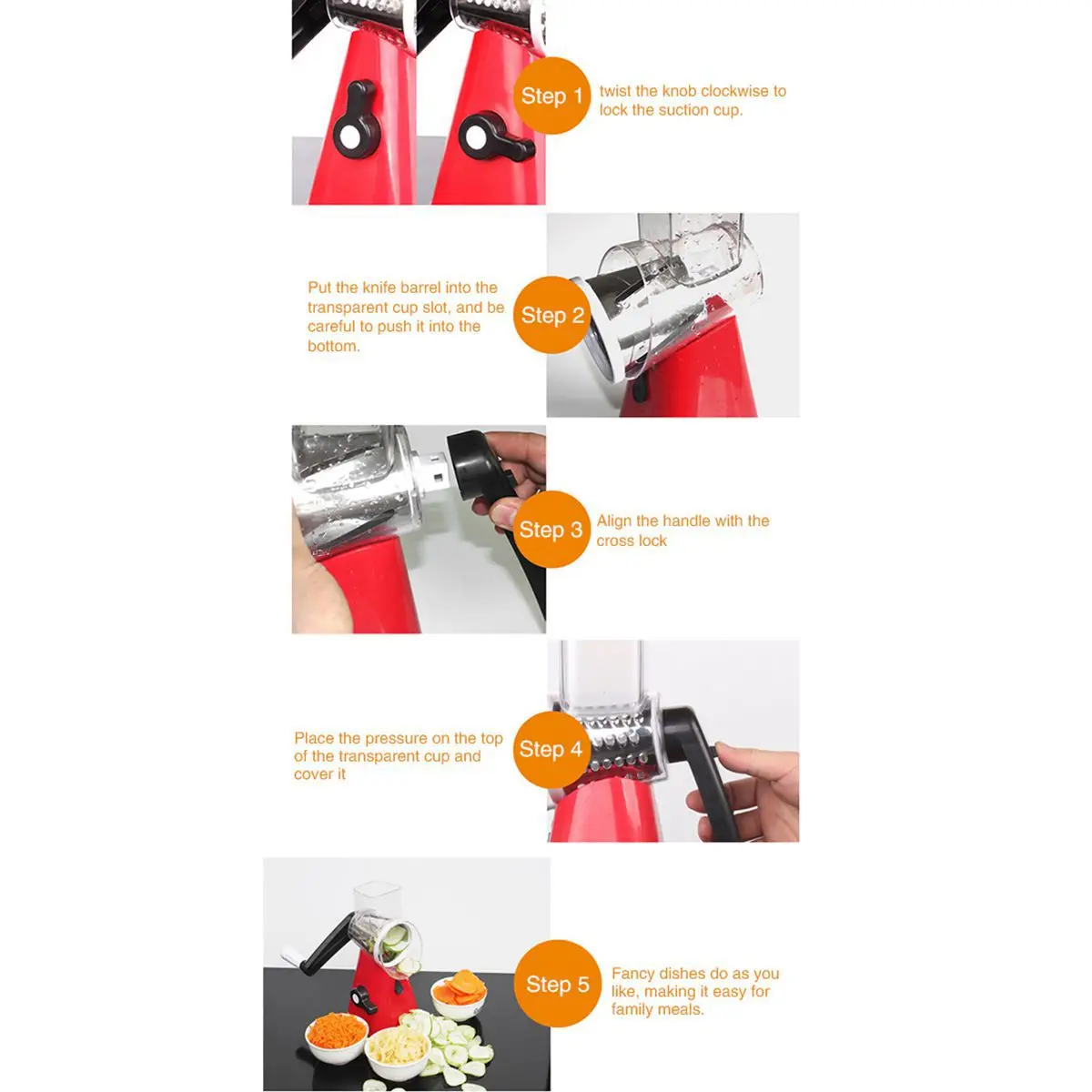 Step 1
twist the knob clockwise to lock the suction cup.

Put the knife barrel into the transparent cup slot, and be careful to push it into the bottom.
Step 2

Step 3
Align the handle with the cross lock

Place the pressure on the top of the transparent cup and cover it
Step 4

Step 5
Fancy dishes do as you like, making it easy for family meals.