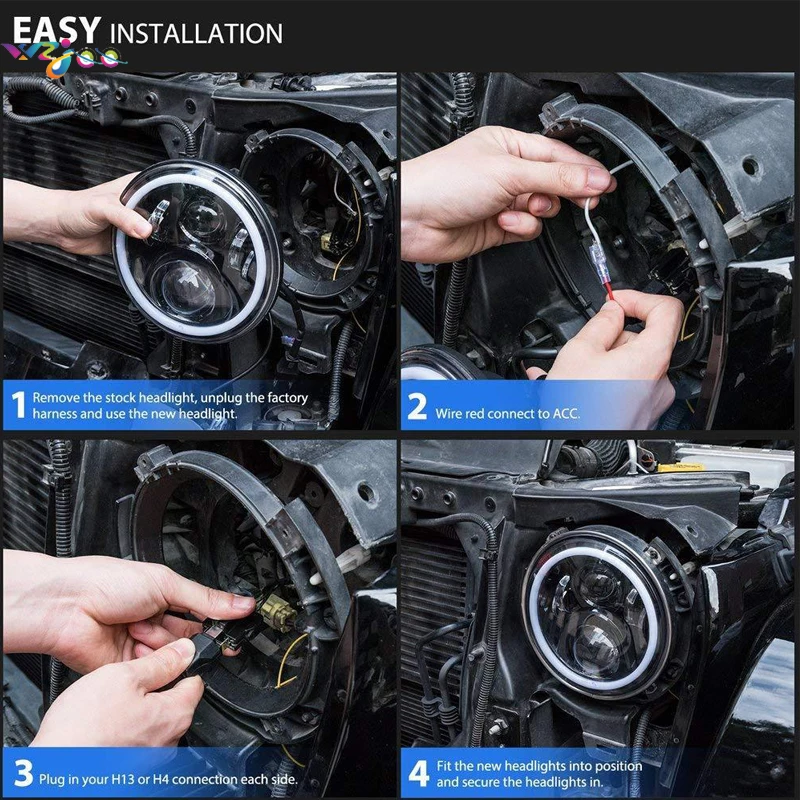 EASY INSTALLATION

1 Remove the stock headlight, unplug the factory harness and use the new headlight.

2 Wire red connect to ACC.

3 Plug in your H13 or H4 connection each side.

4 Fit the new headlights into position and secure the headlights in.