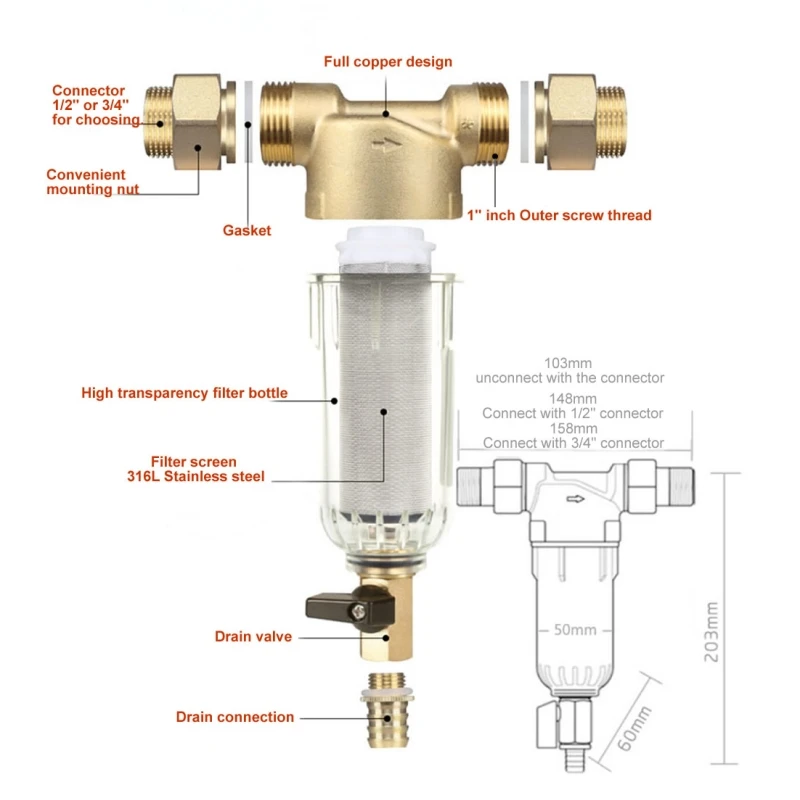 Full copper design

Connector 1/2'' or 3/4'' for choosing

Convenient mounting nut

Gasket

1'' inch Outer screw thread

High transparency filter bottle

Filter screen 316L Stainless steel

Drain valve

Drain connection

103mm
unconnect with the connector
148mm
Connect with 1/2'' connector
158mm
Connect with 3/4'' connector

50mm

203mm

60mm